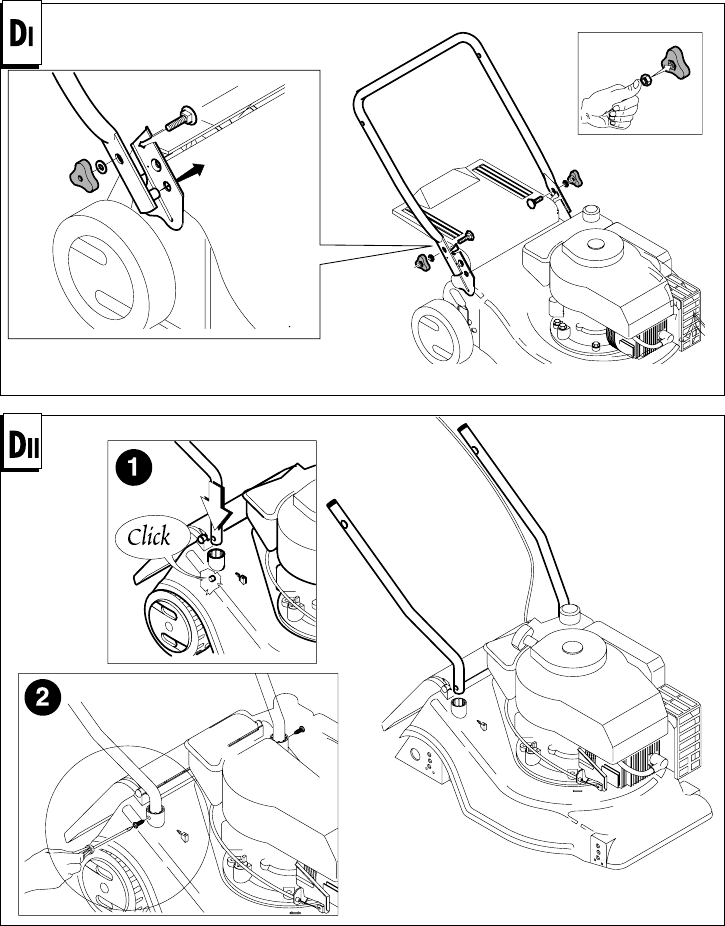 DI

DII

1

Click

2