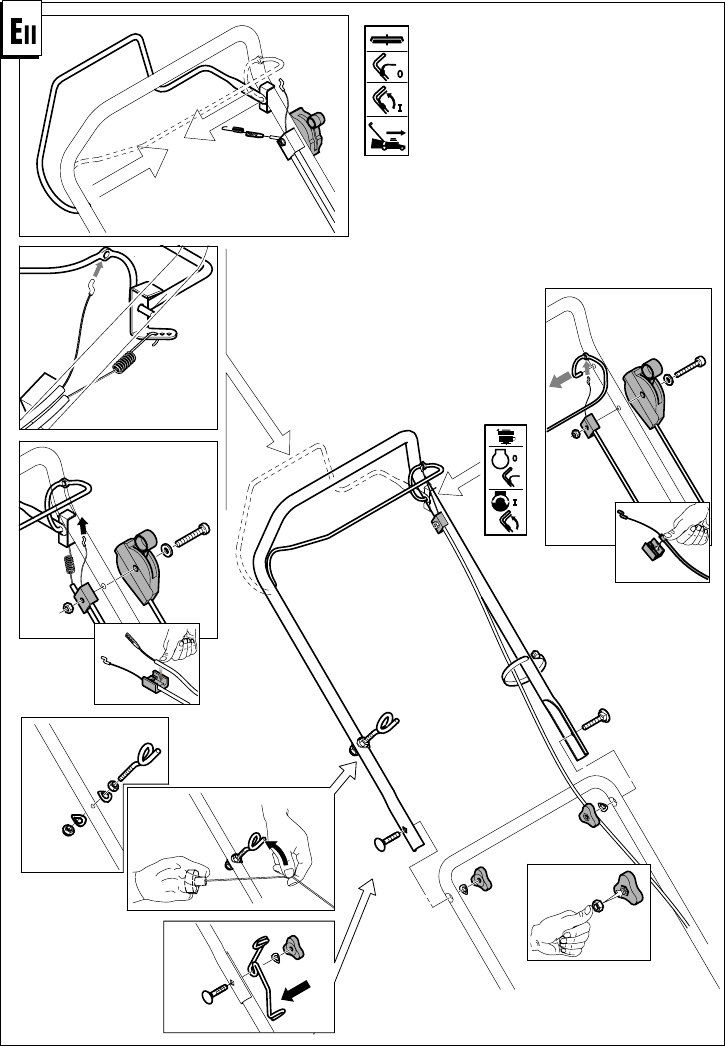 EII

0

I

0

I