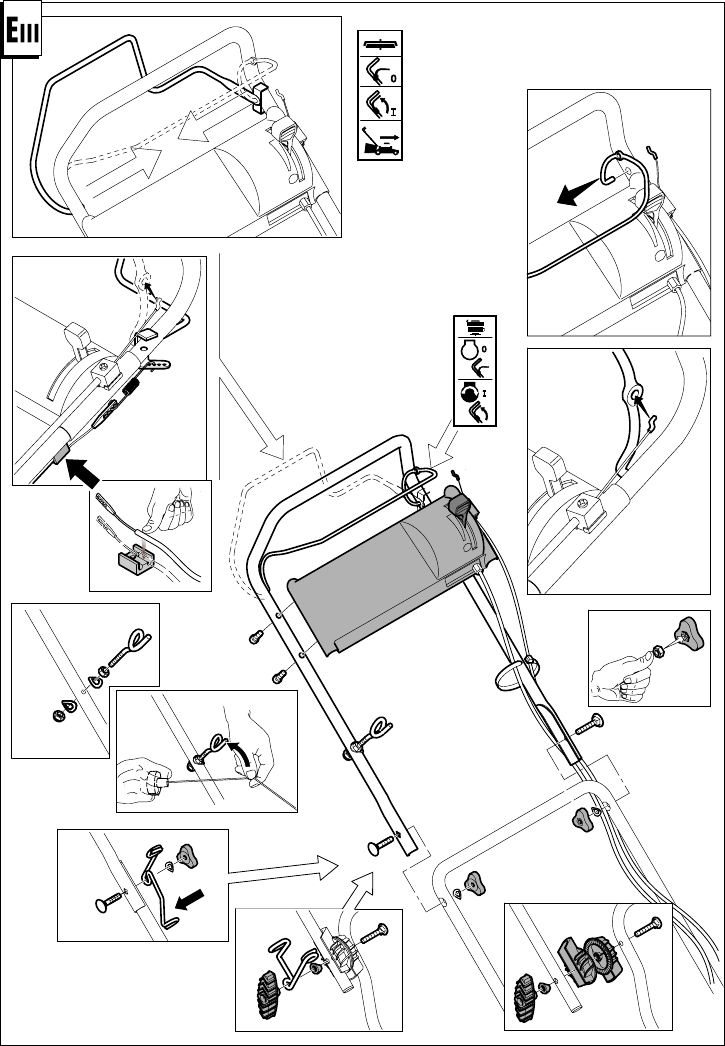 EIII

0

I

0

I