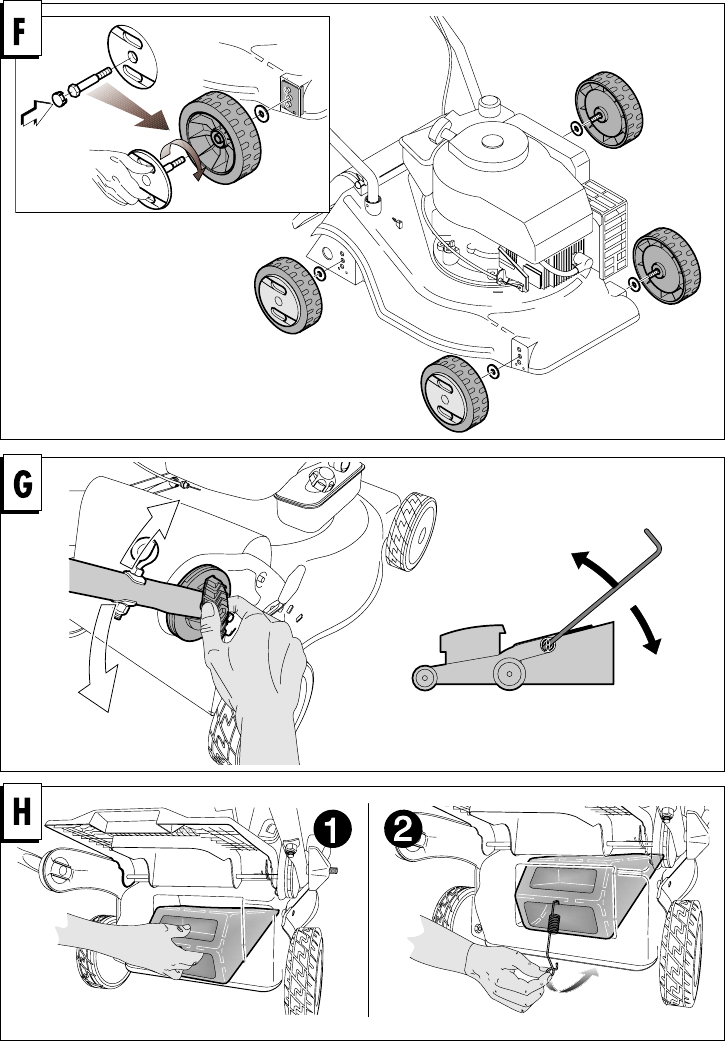 F

G

H

1

2