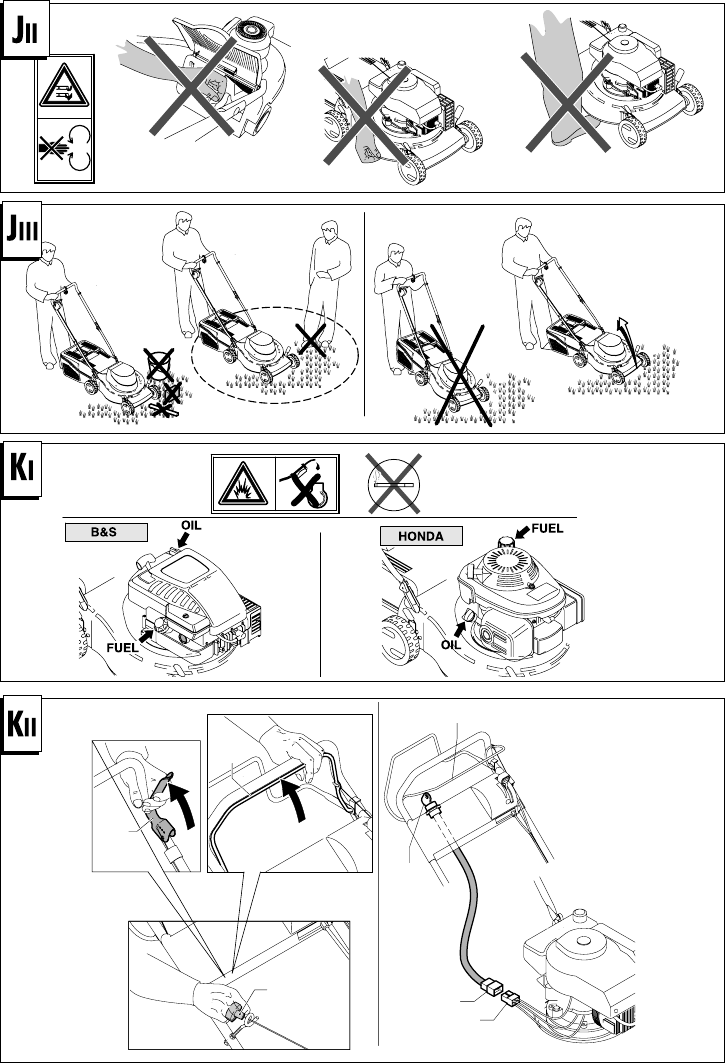 JII

JIII

KI

B&S

OIL

FUEL

HONDA

FUEL

OIL

KII