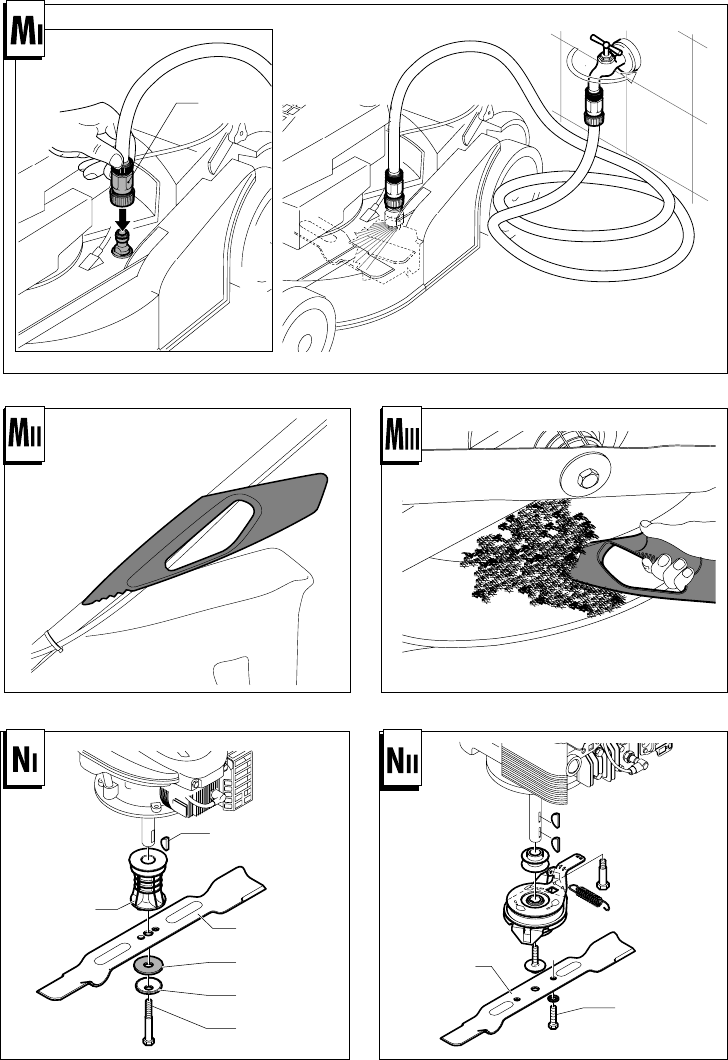 MI

MII

MIII

NI

NII