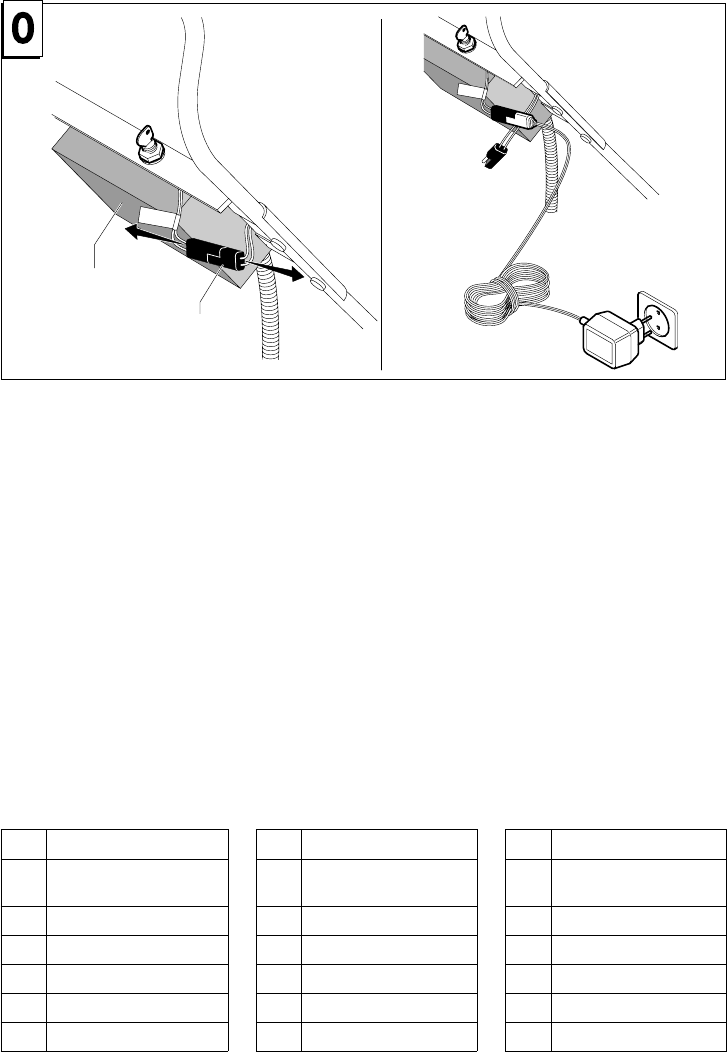 0