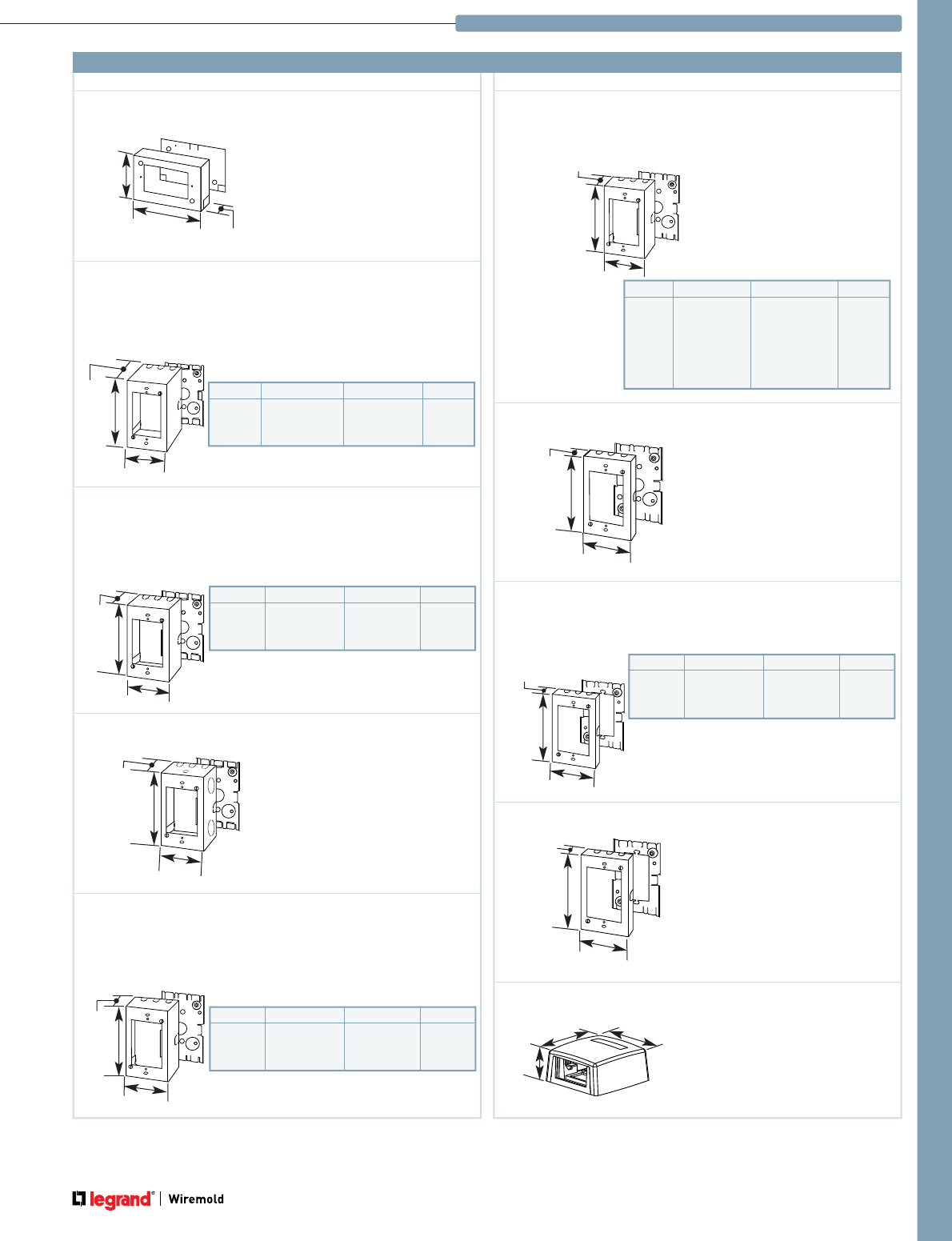 legrand® | Wiremold