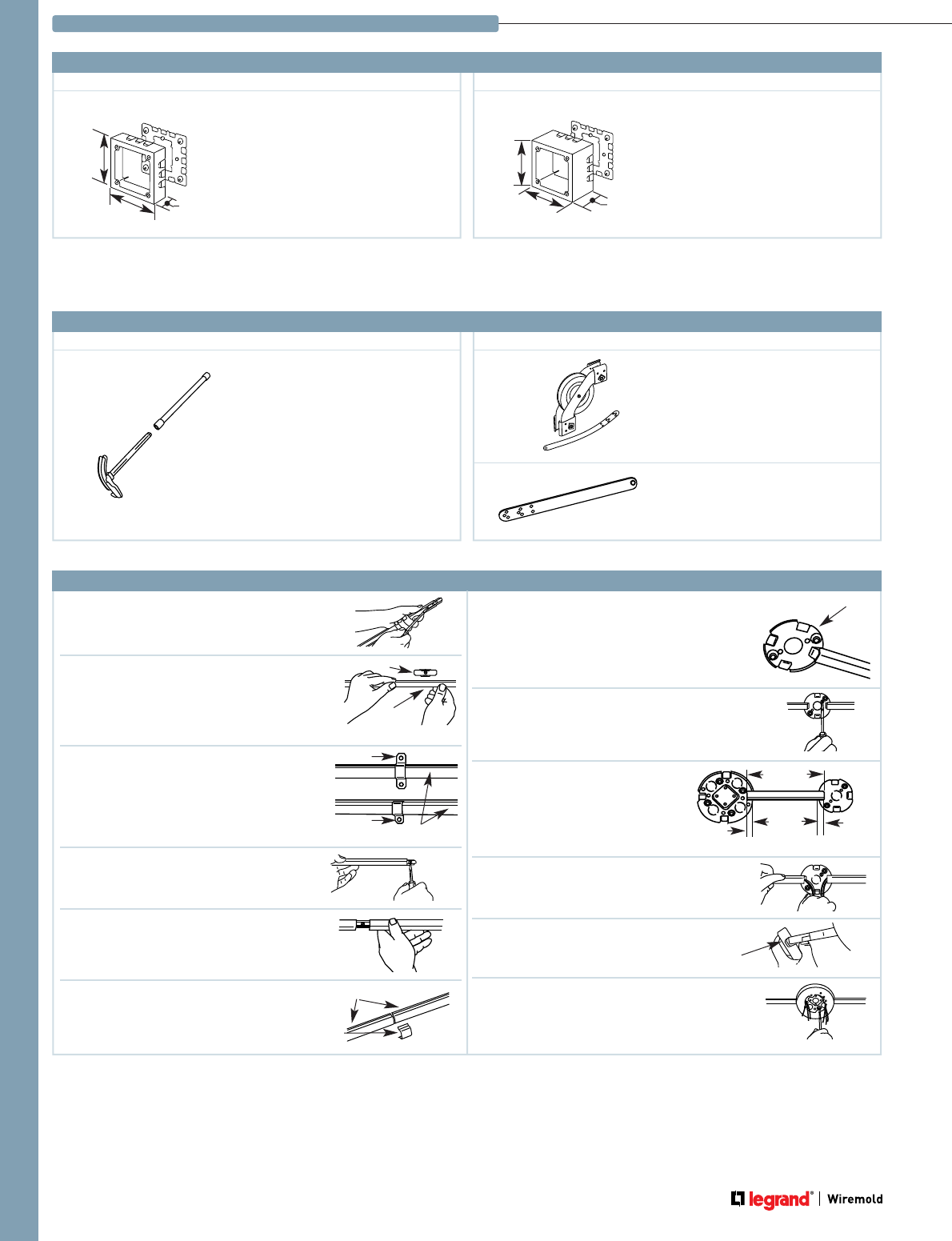 legrand® | Wiremold