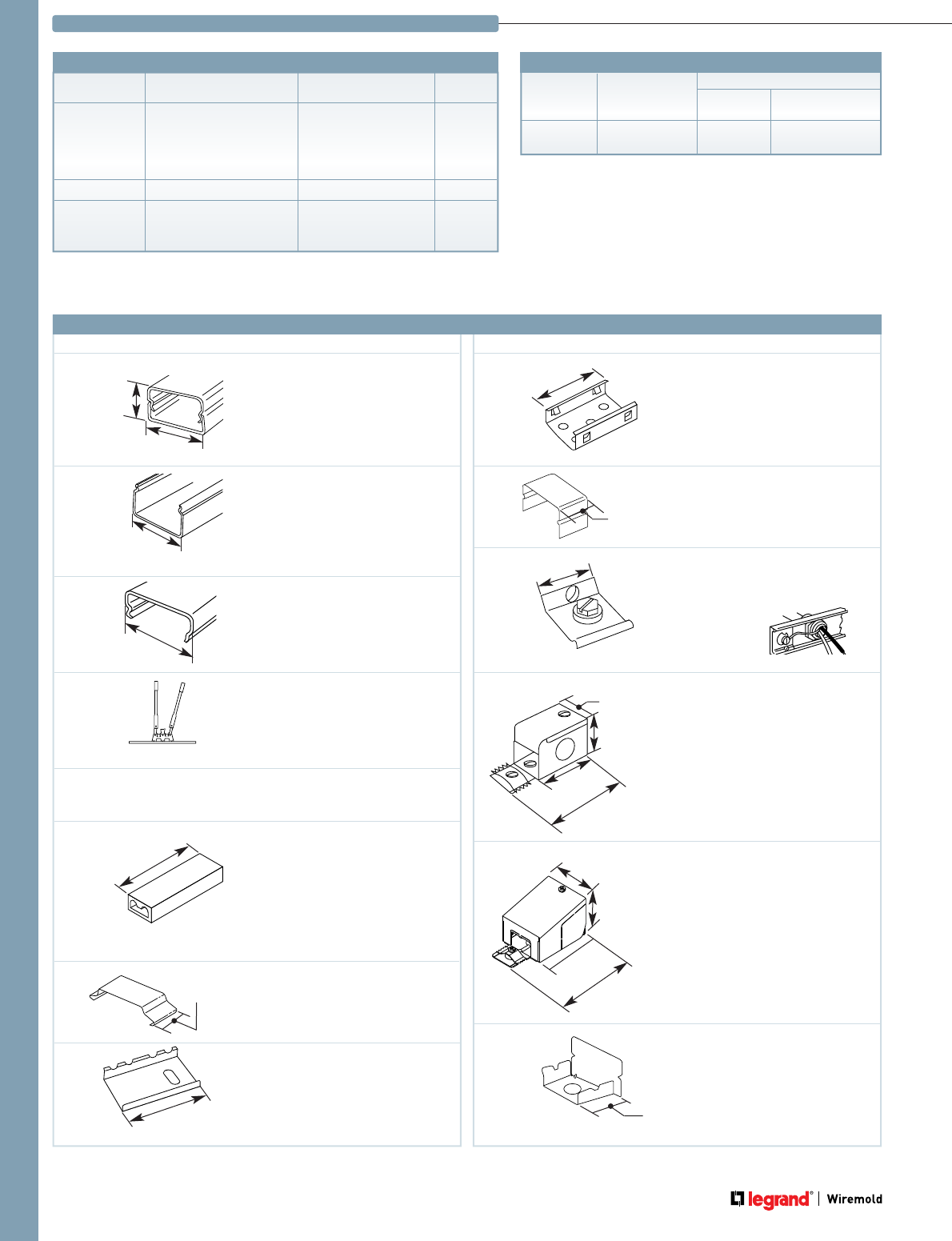 legrand® | Wiremold