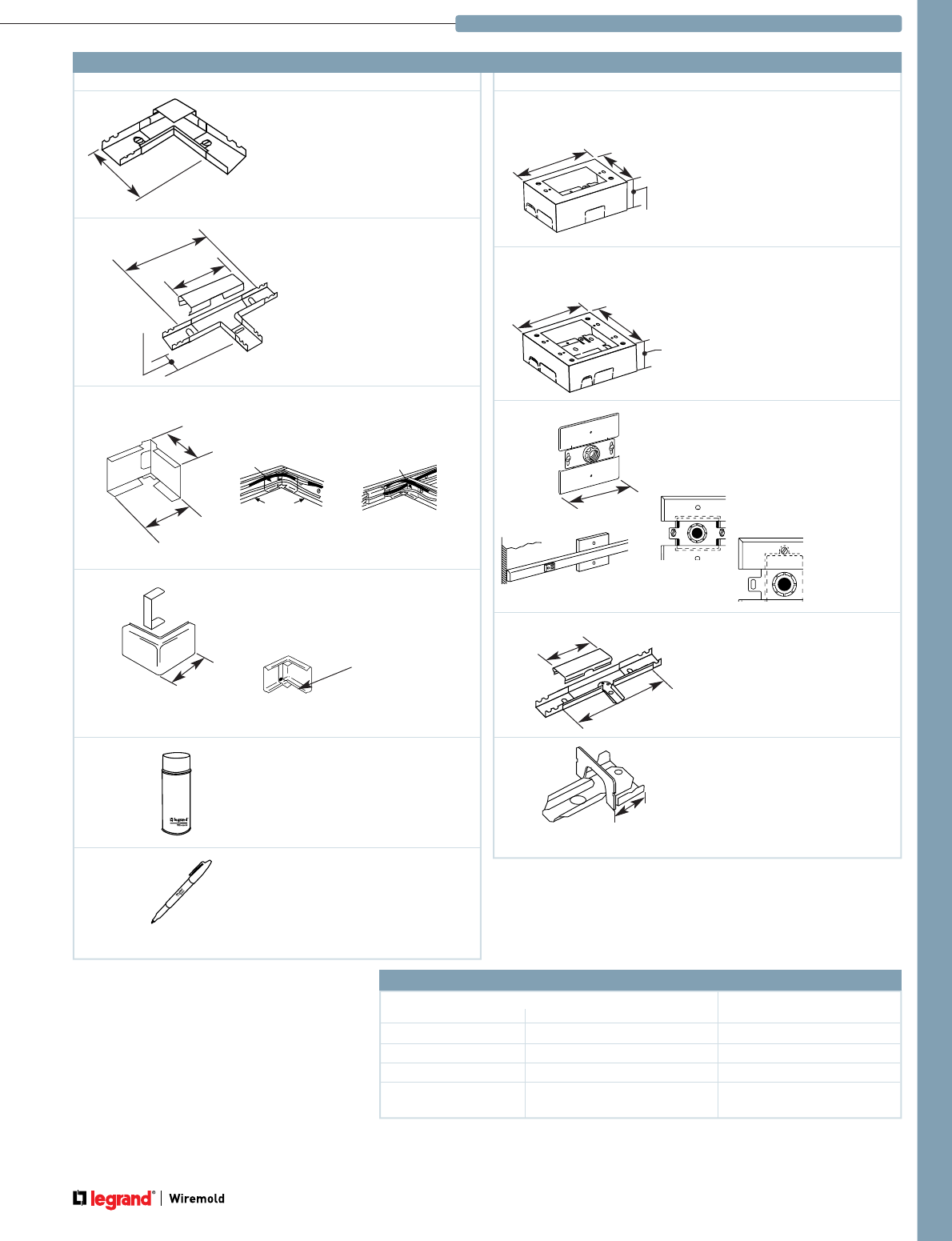 legrand® | Wiremold