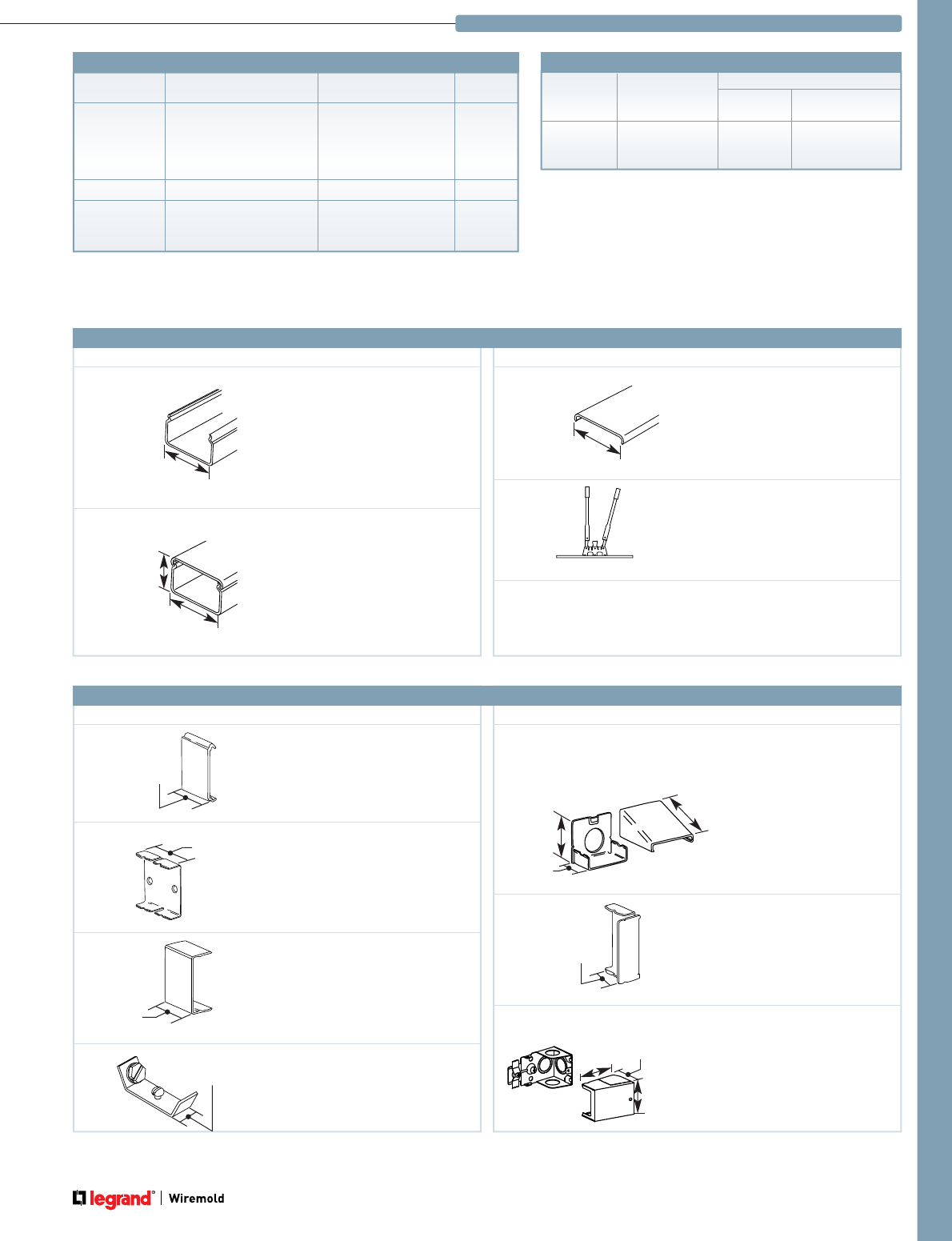 legrand® | Wiremold