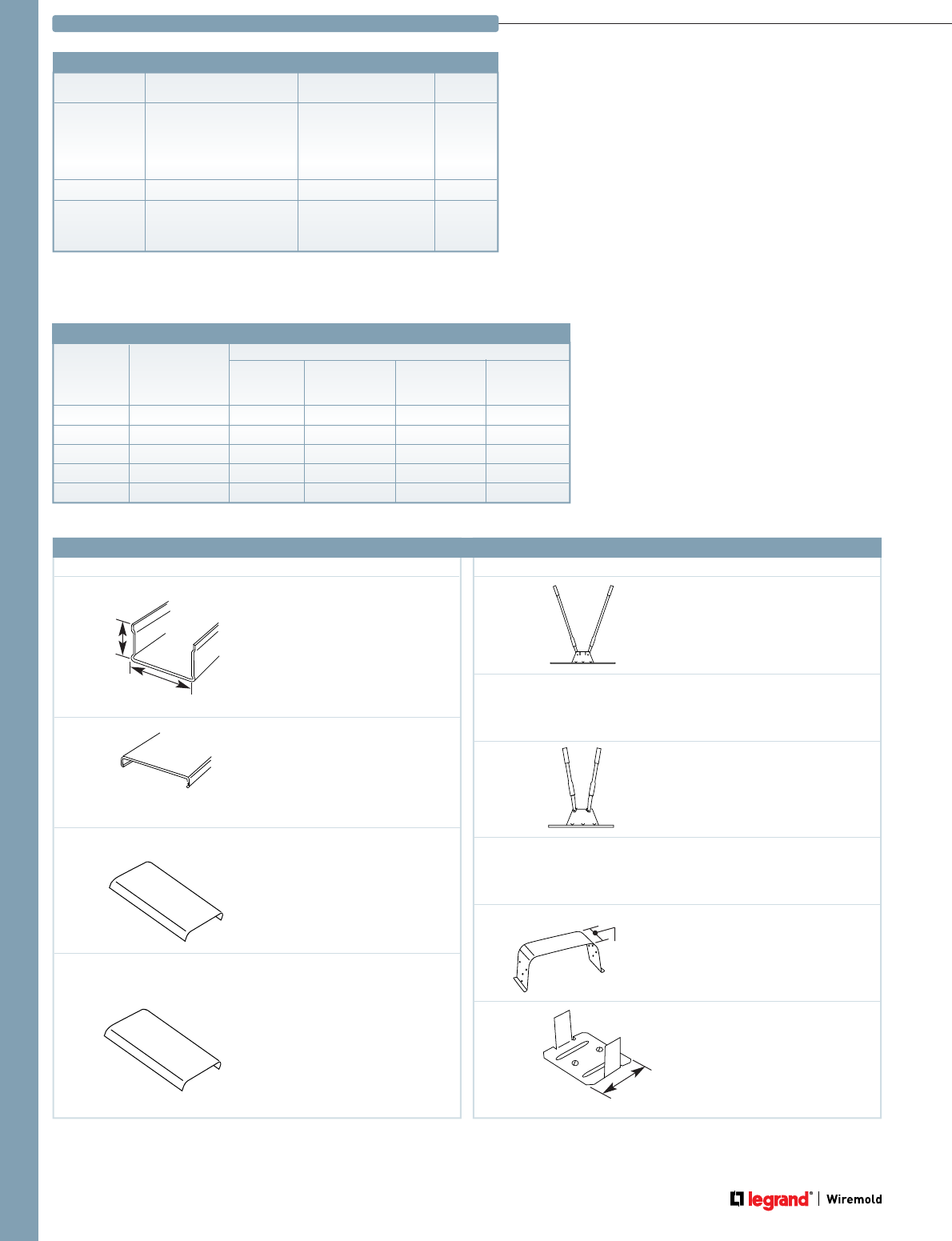 legrand® | Wiremold