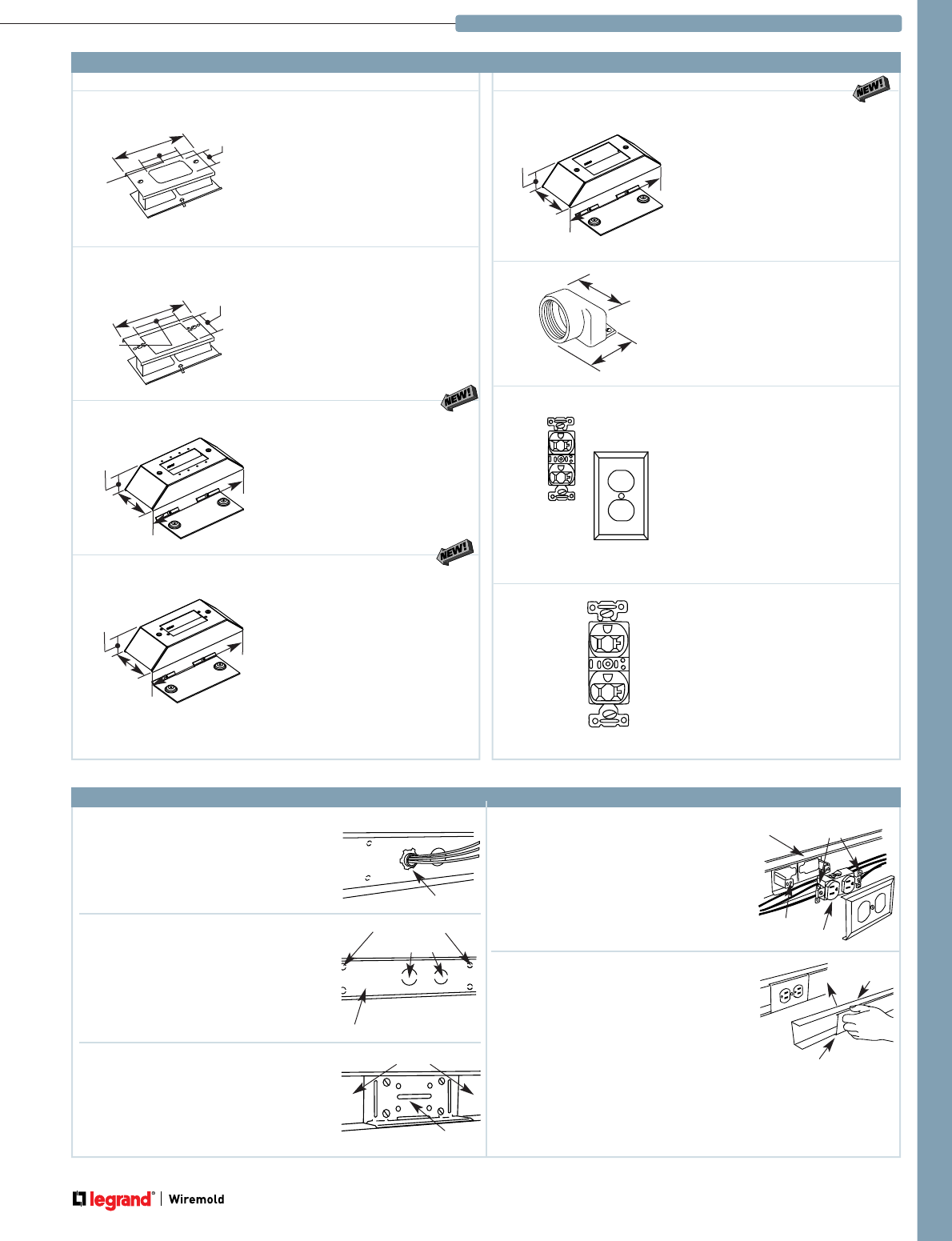 NEW!

NEW!

NEW!

legrand® | Wiremold