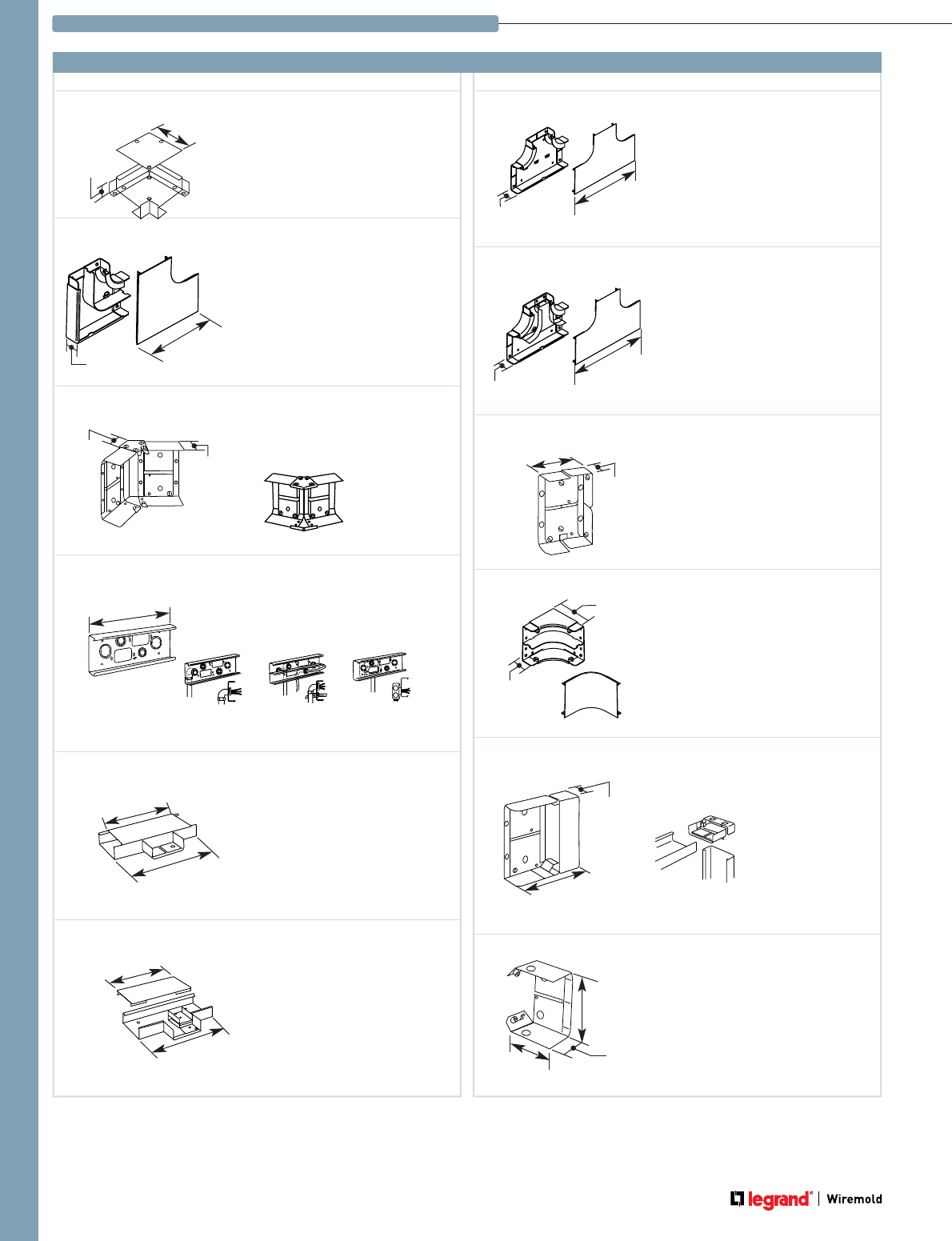 legrand® | Wiremold