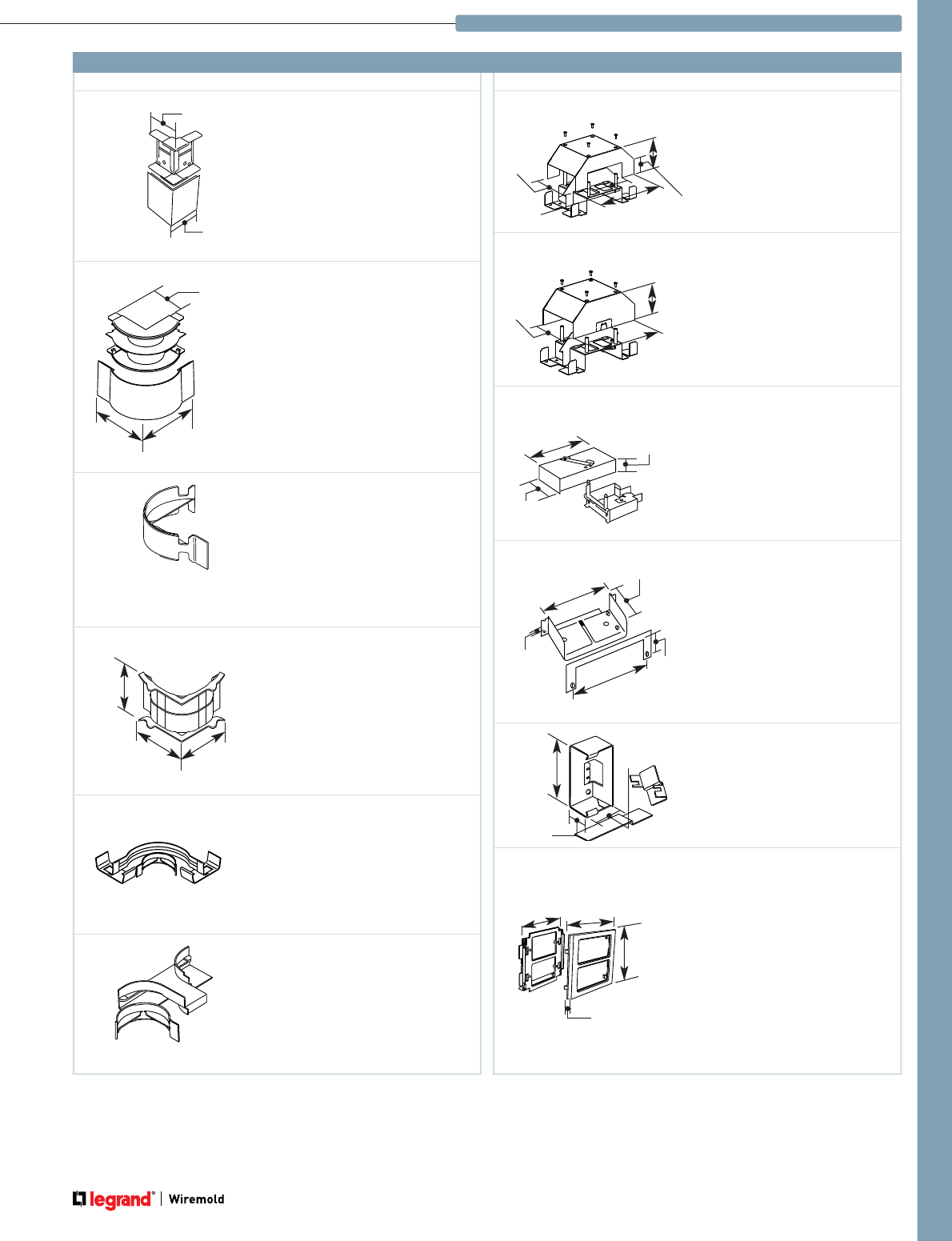 legrand® | Wiremold