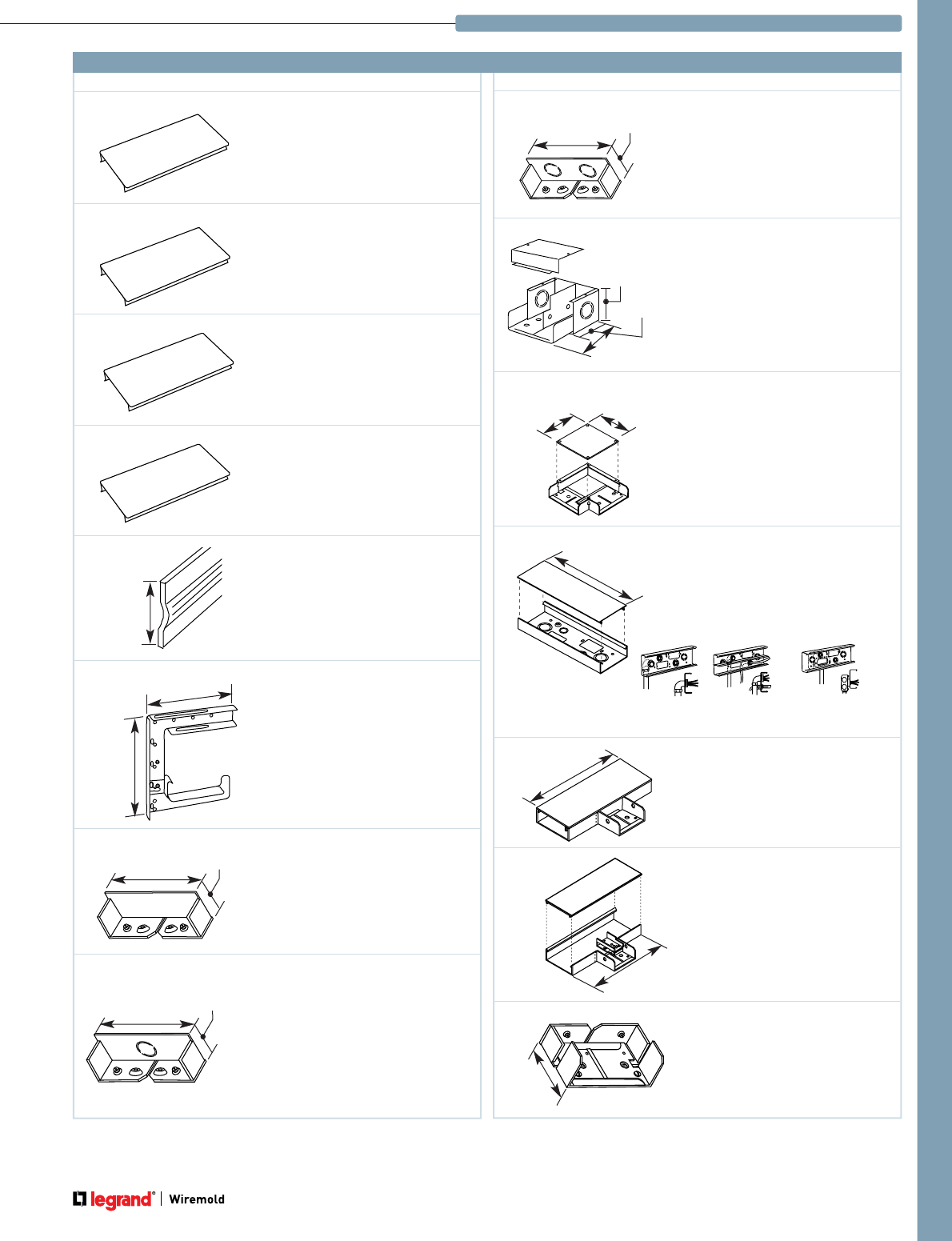 legrand® | Wiremold