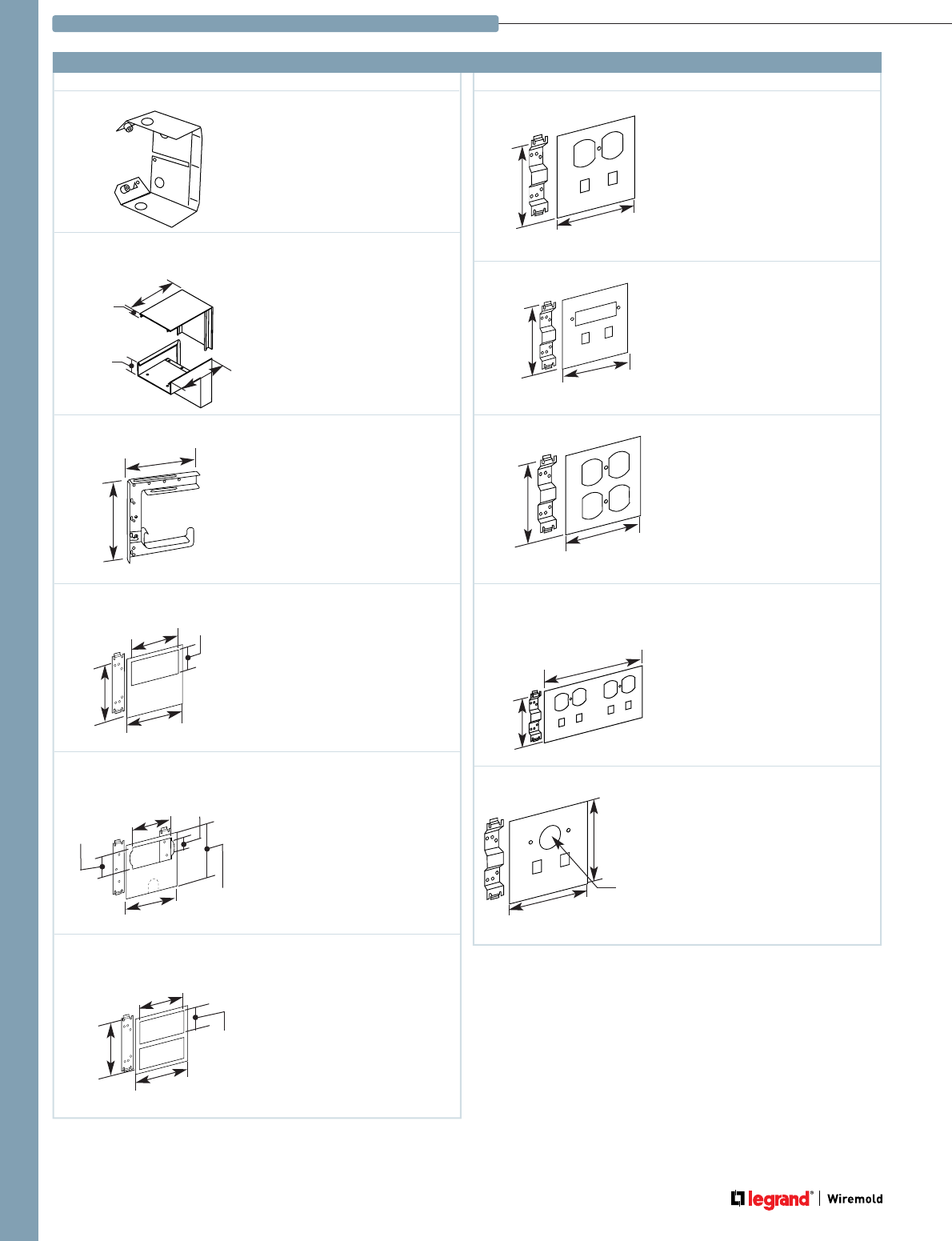 legrand® | Wiremold