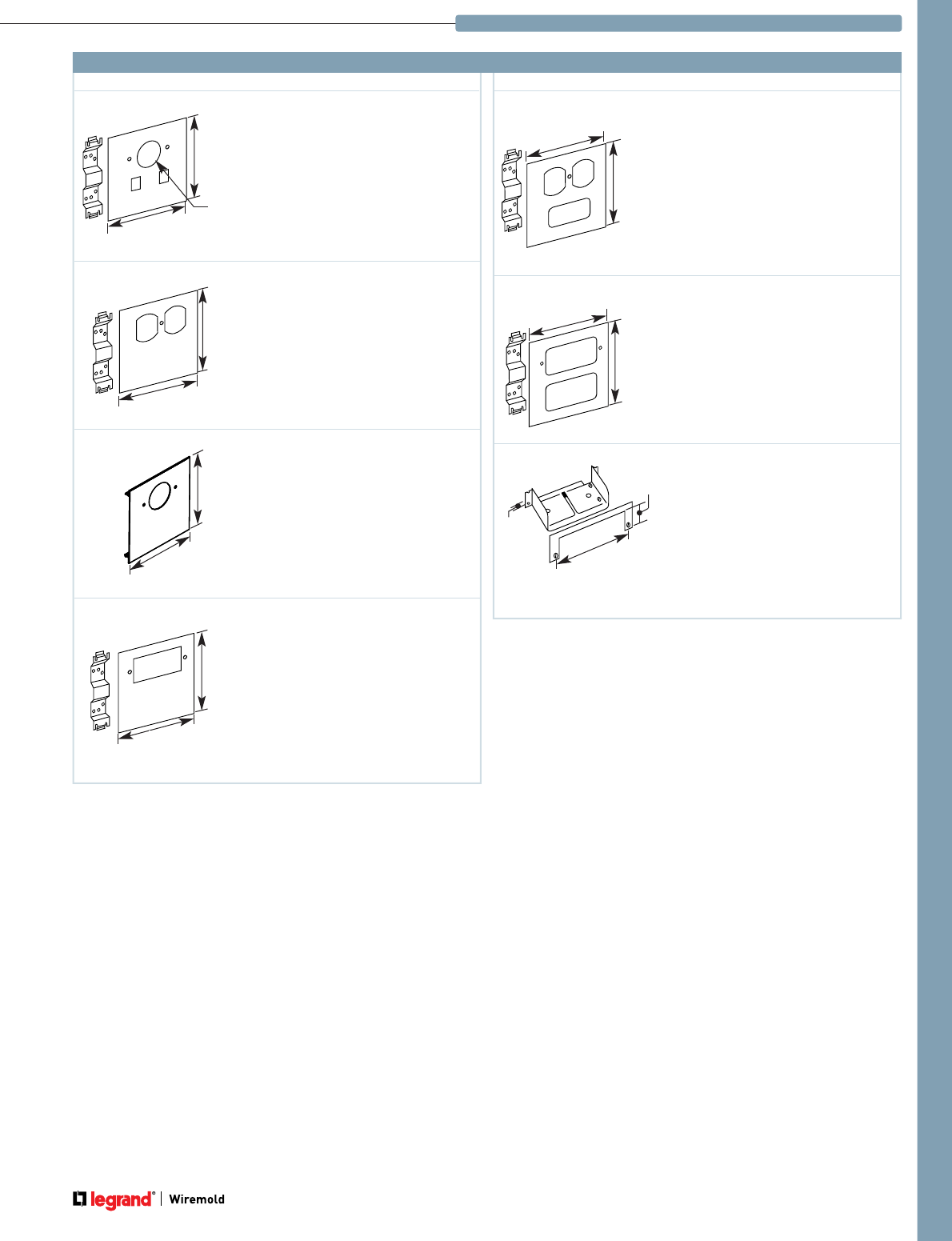 legrand® | Wiremold