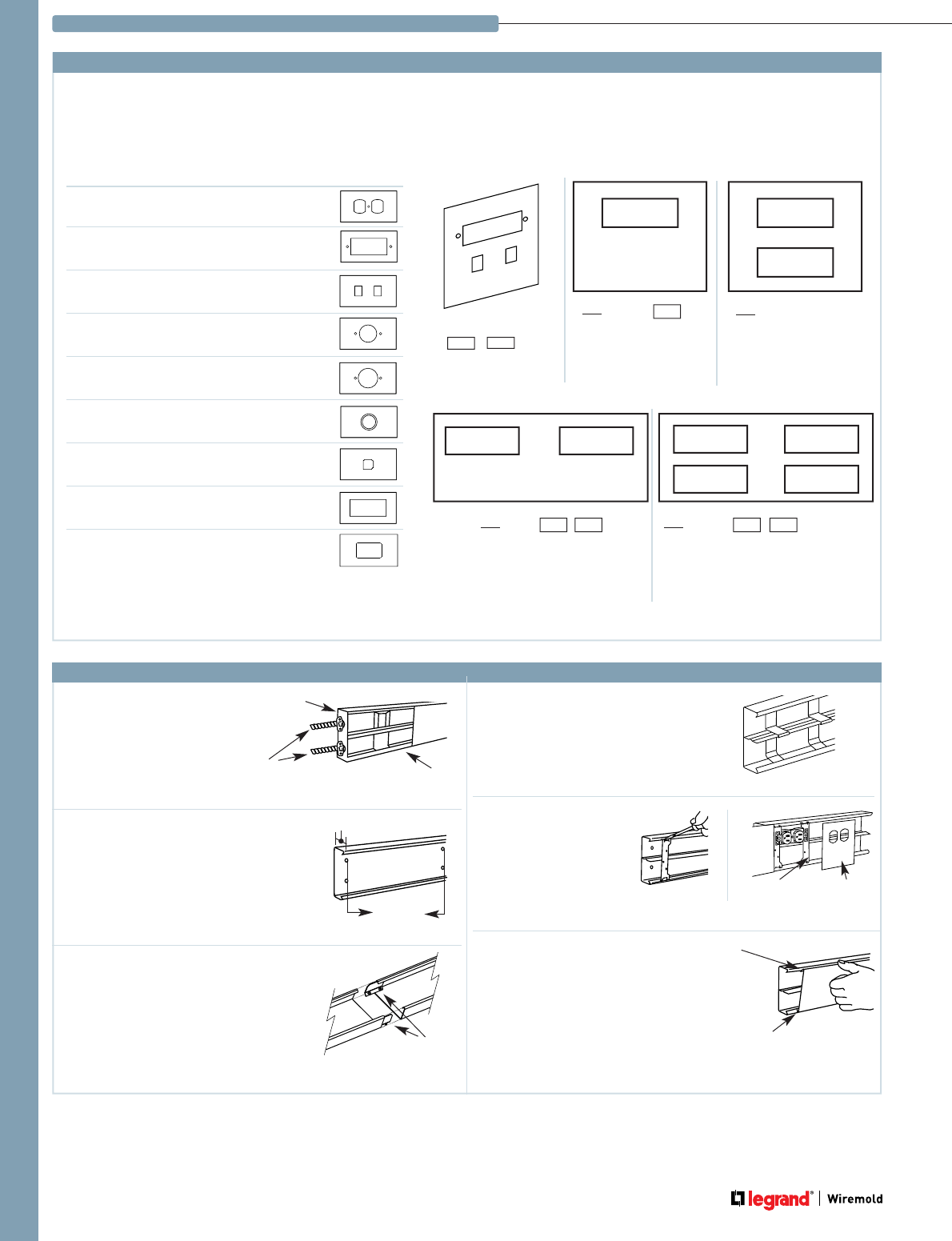 legrand® | Wiremold