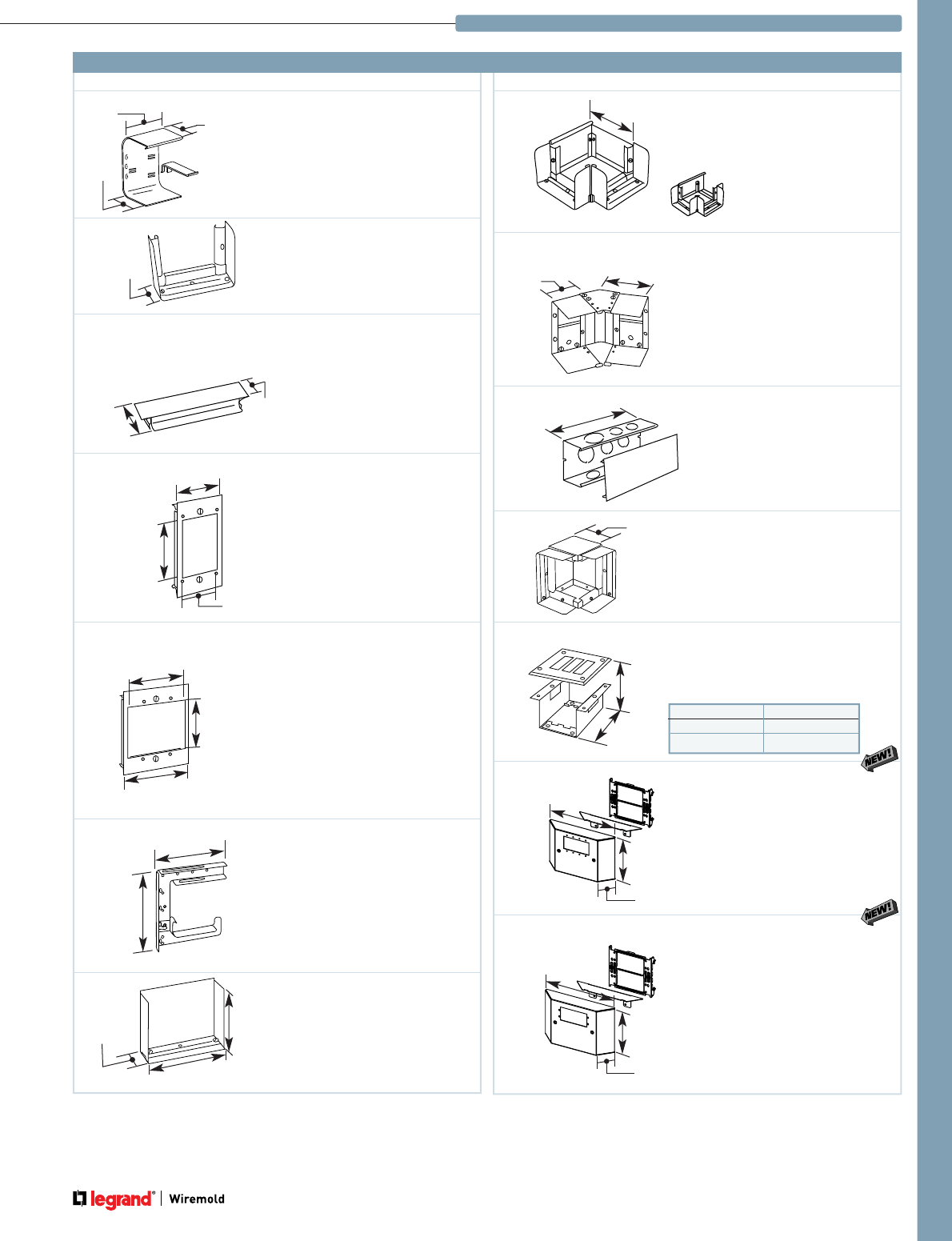 NEW!

NEW!

legrand® | Wiremold