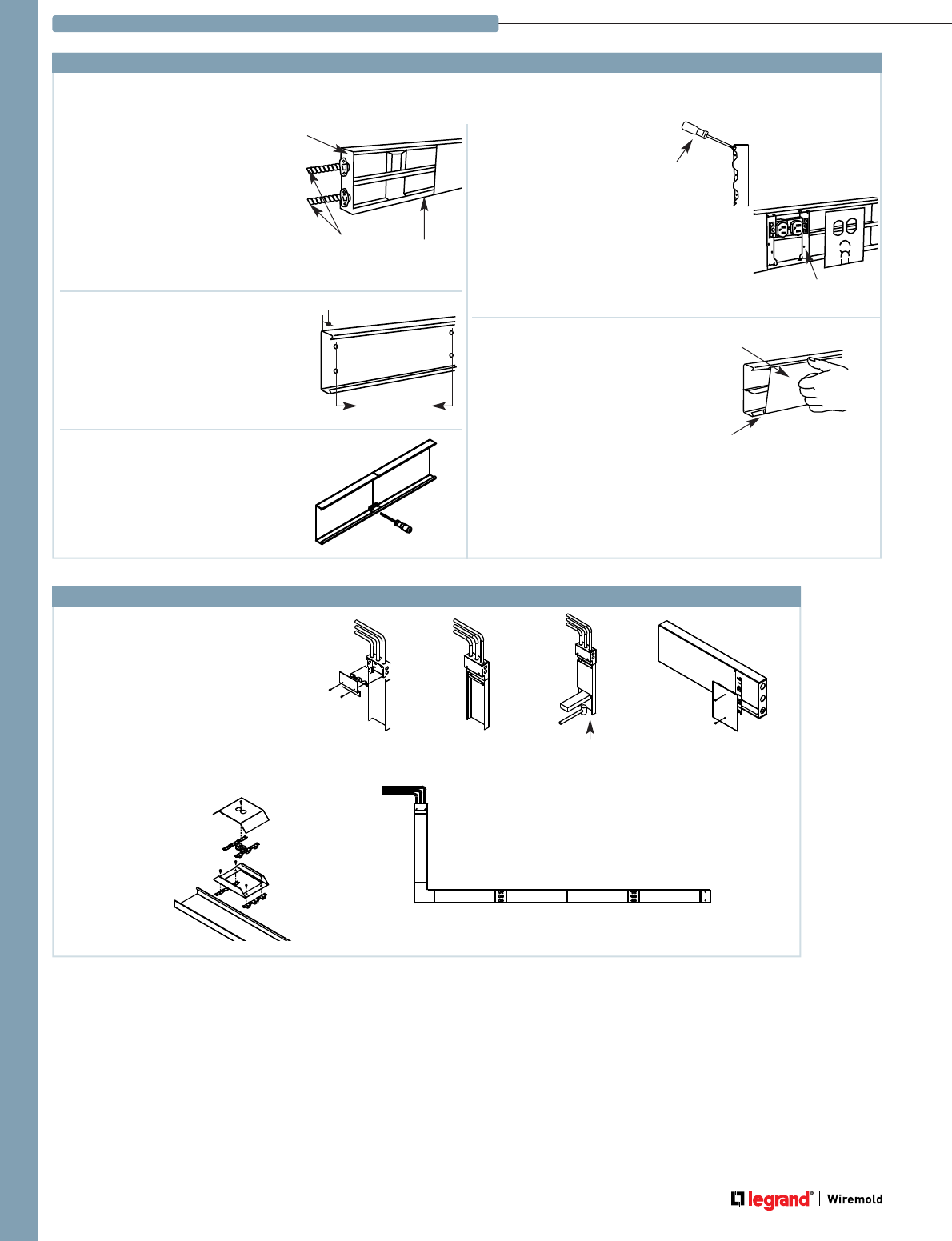 legrand® | Wiremold