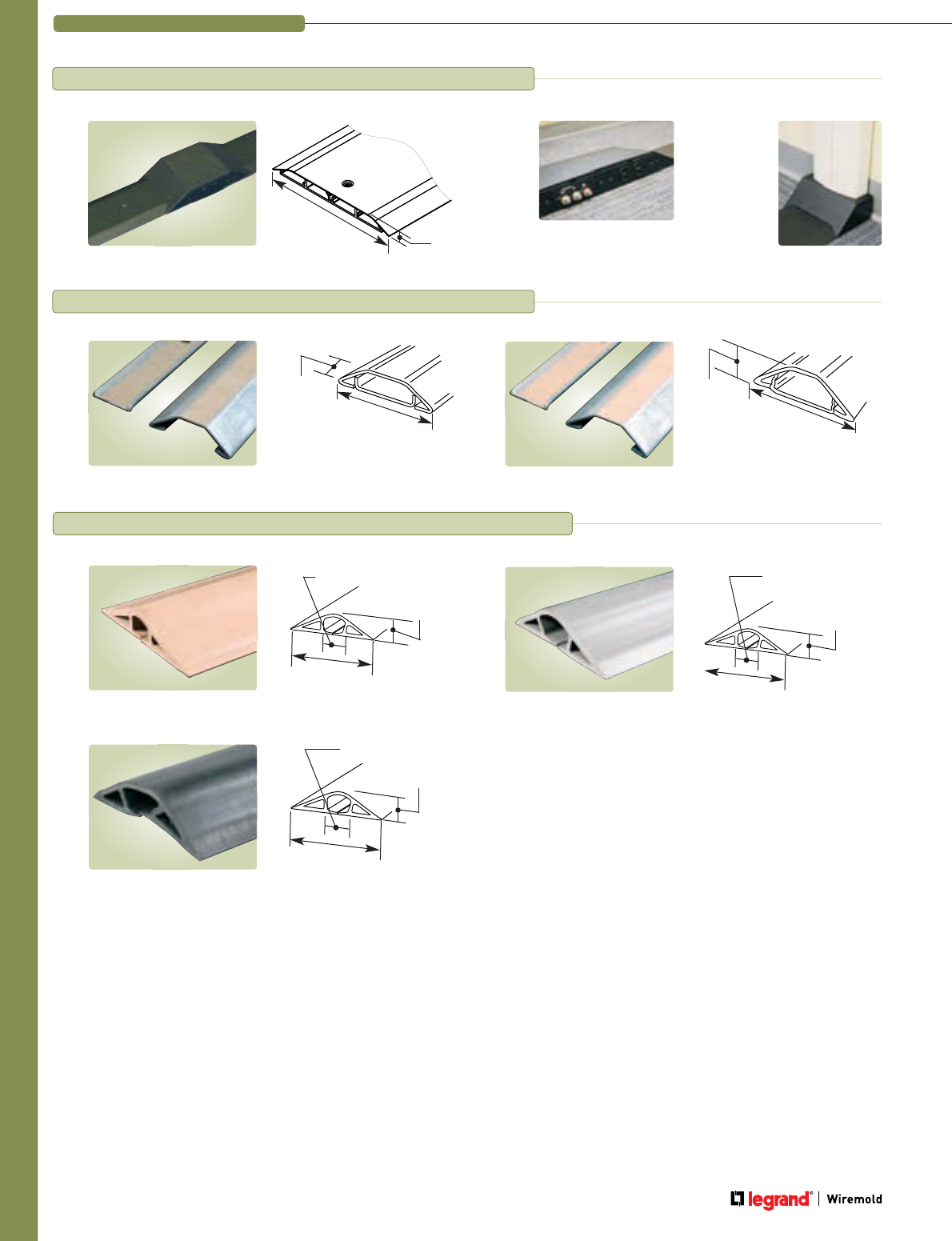 legrand® | Wiremold