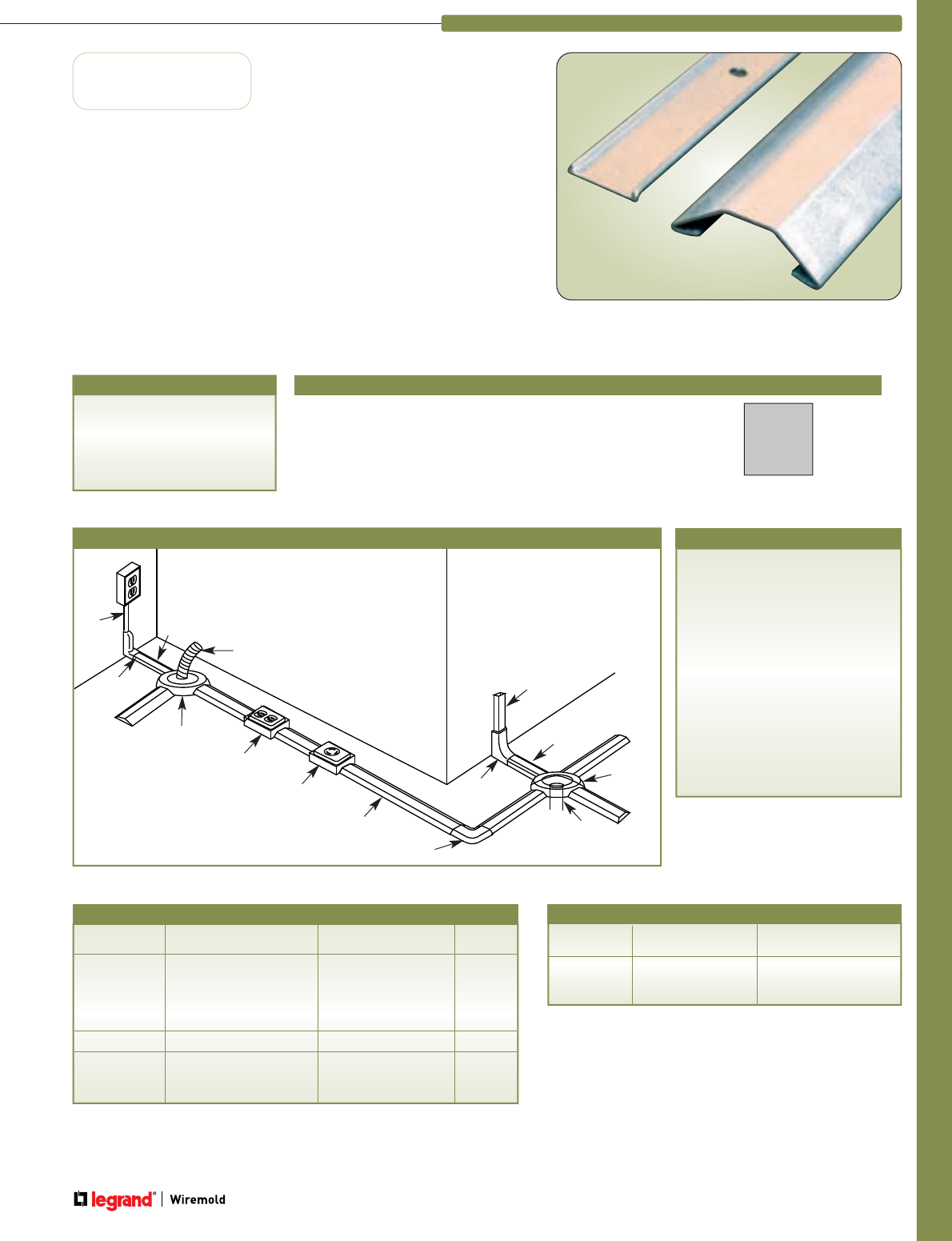 legrand® | Wiremold