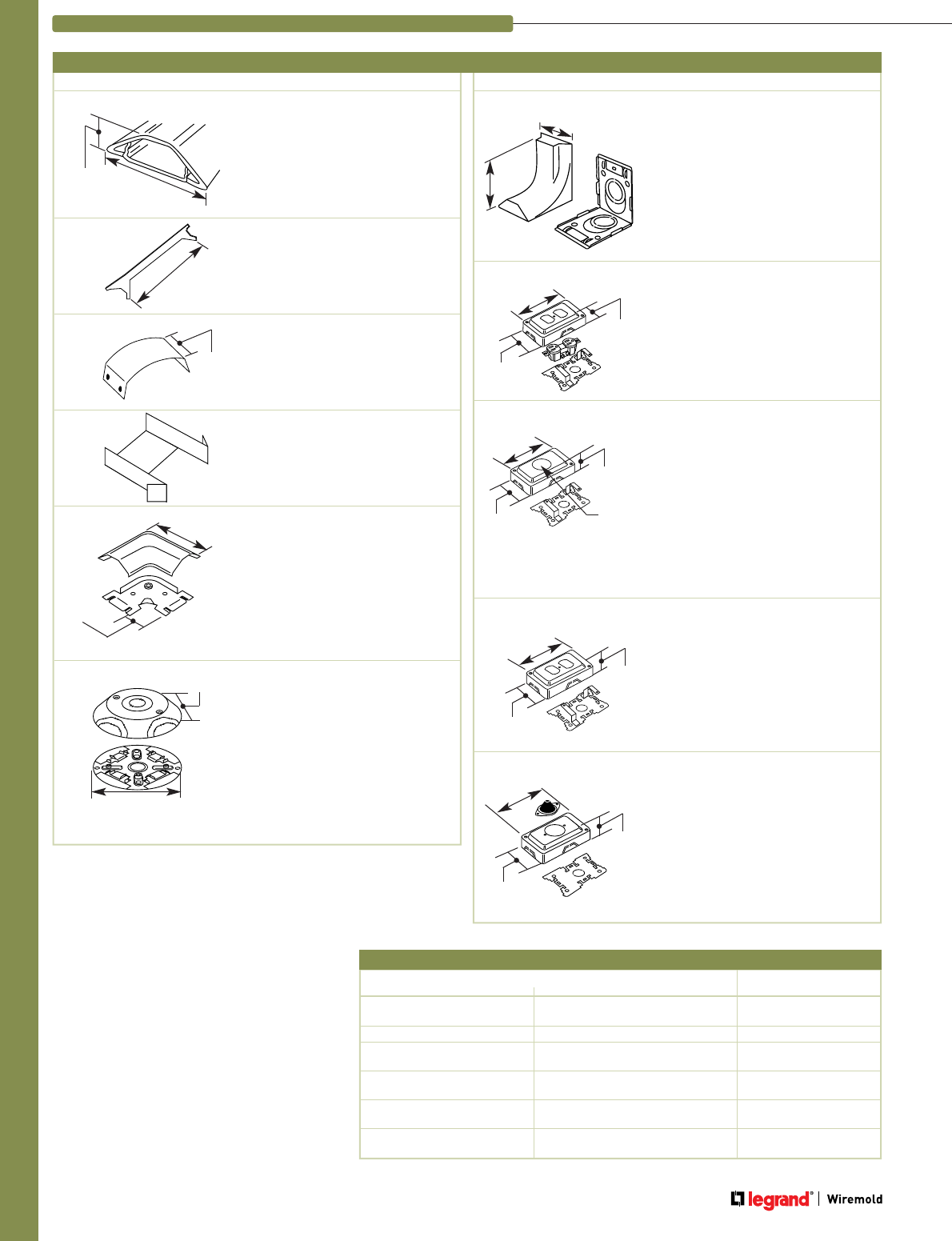 legrand® | Wiremold