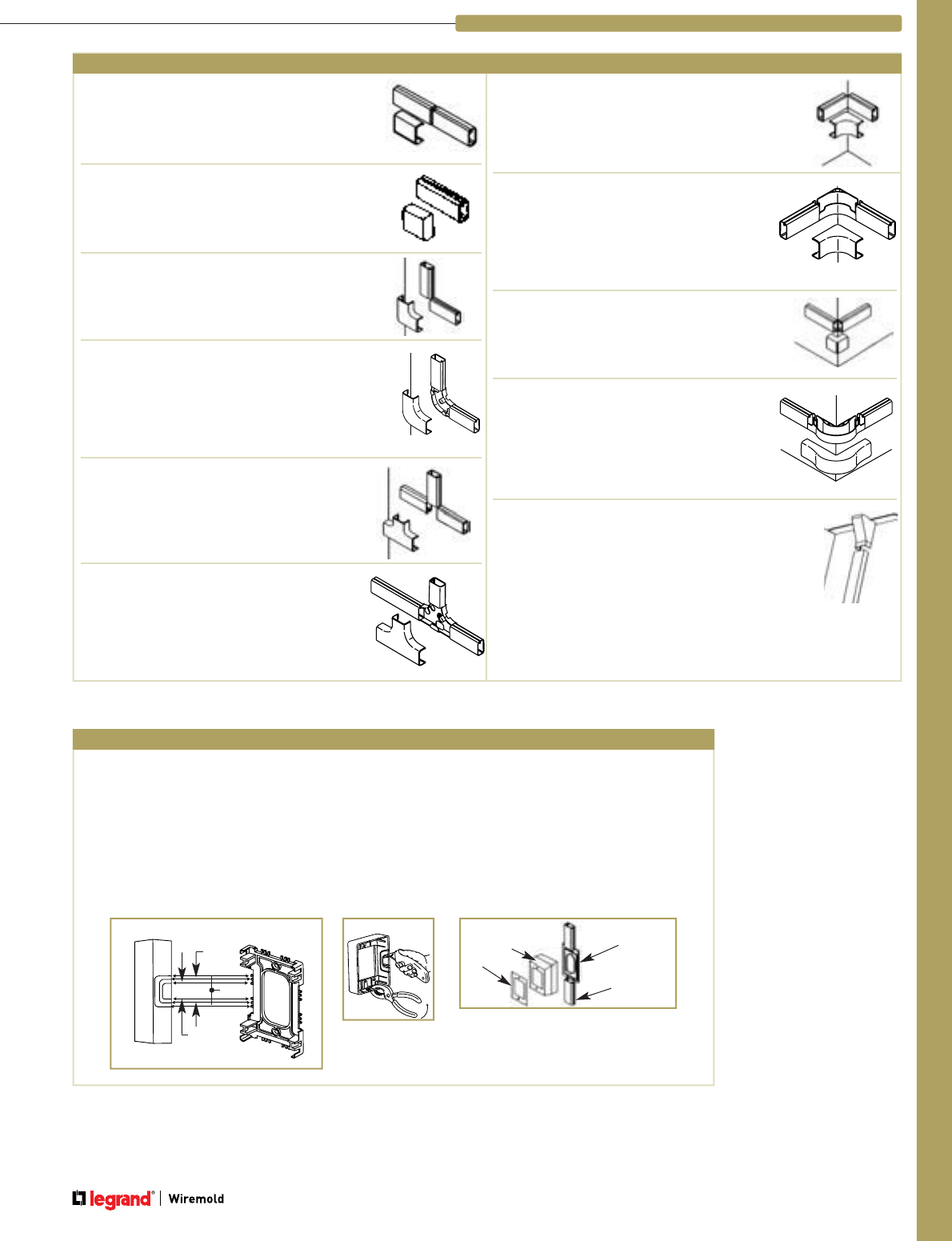 legrand® | Wiremold