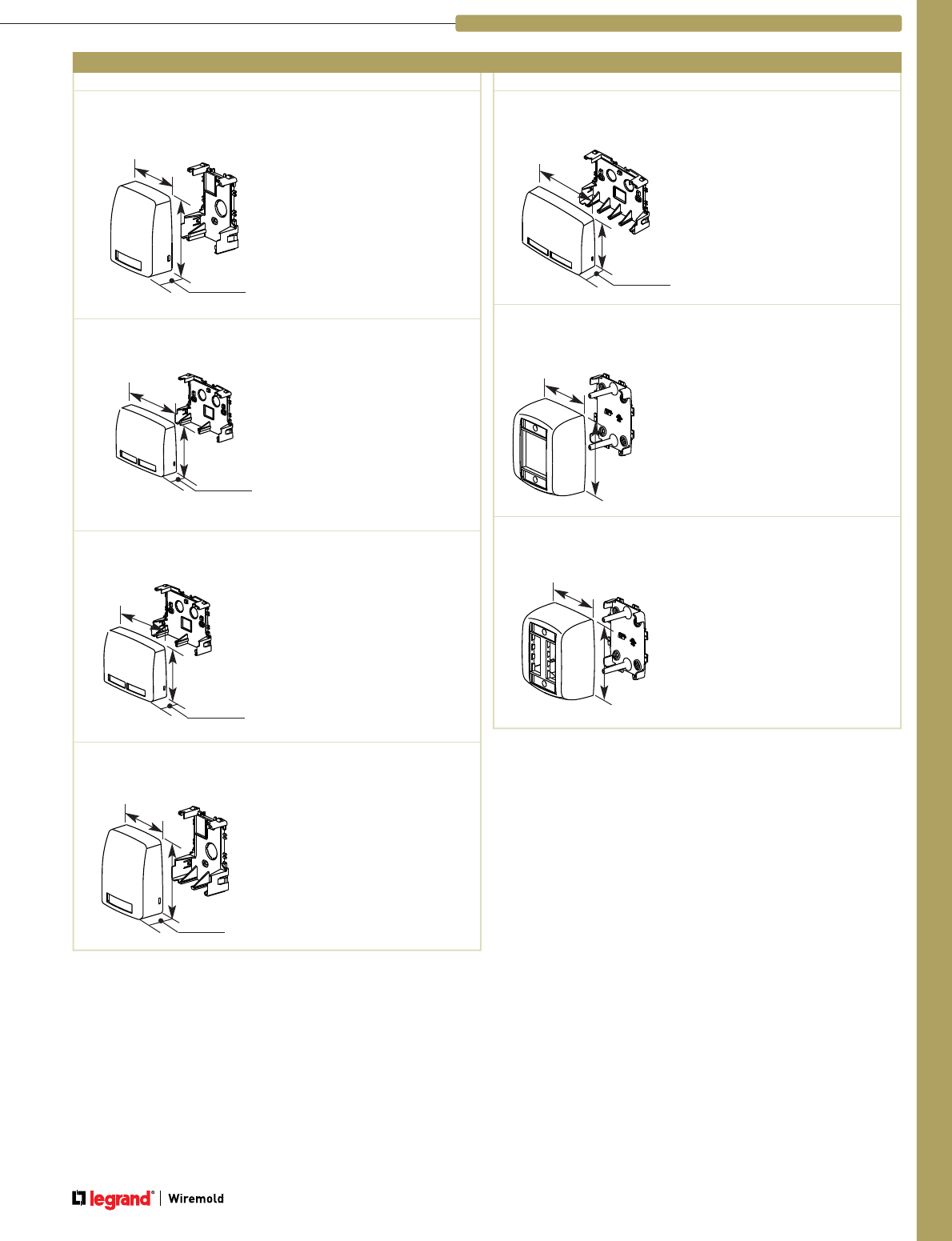 legrand® | Wiremold