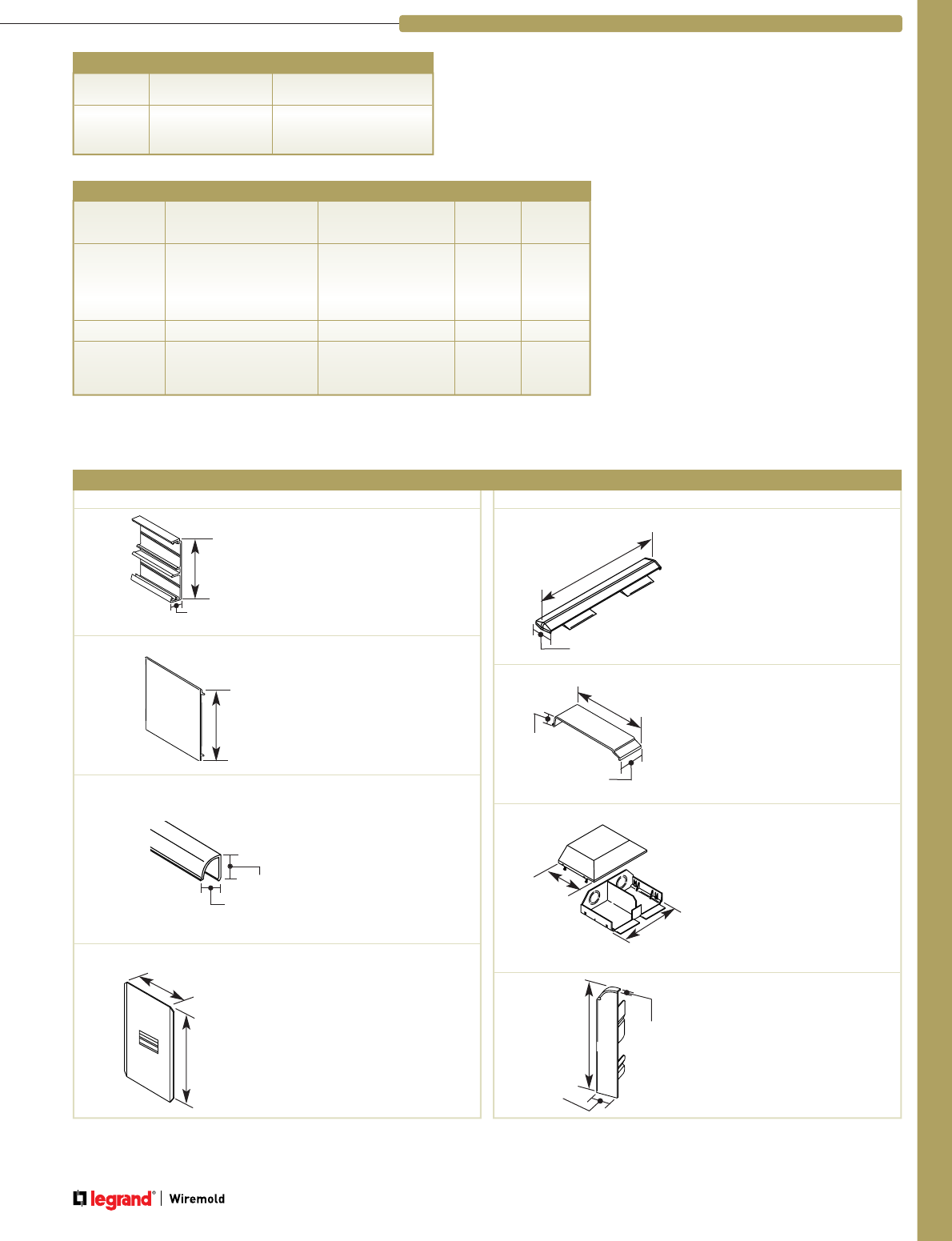 legrand® | Wiremold