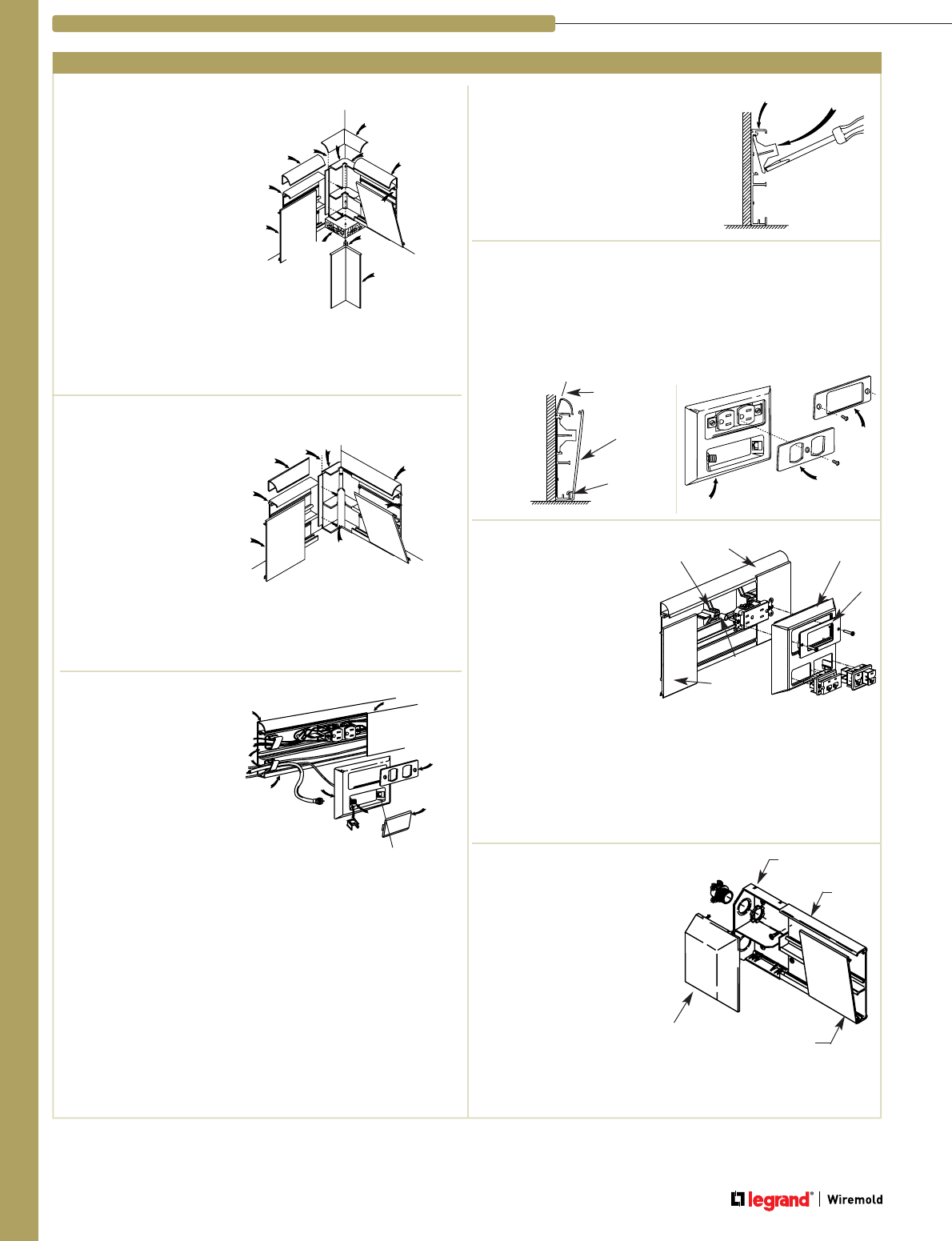 legrand® | Wiremold