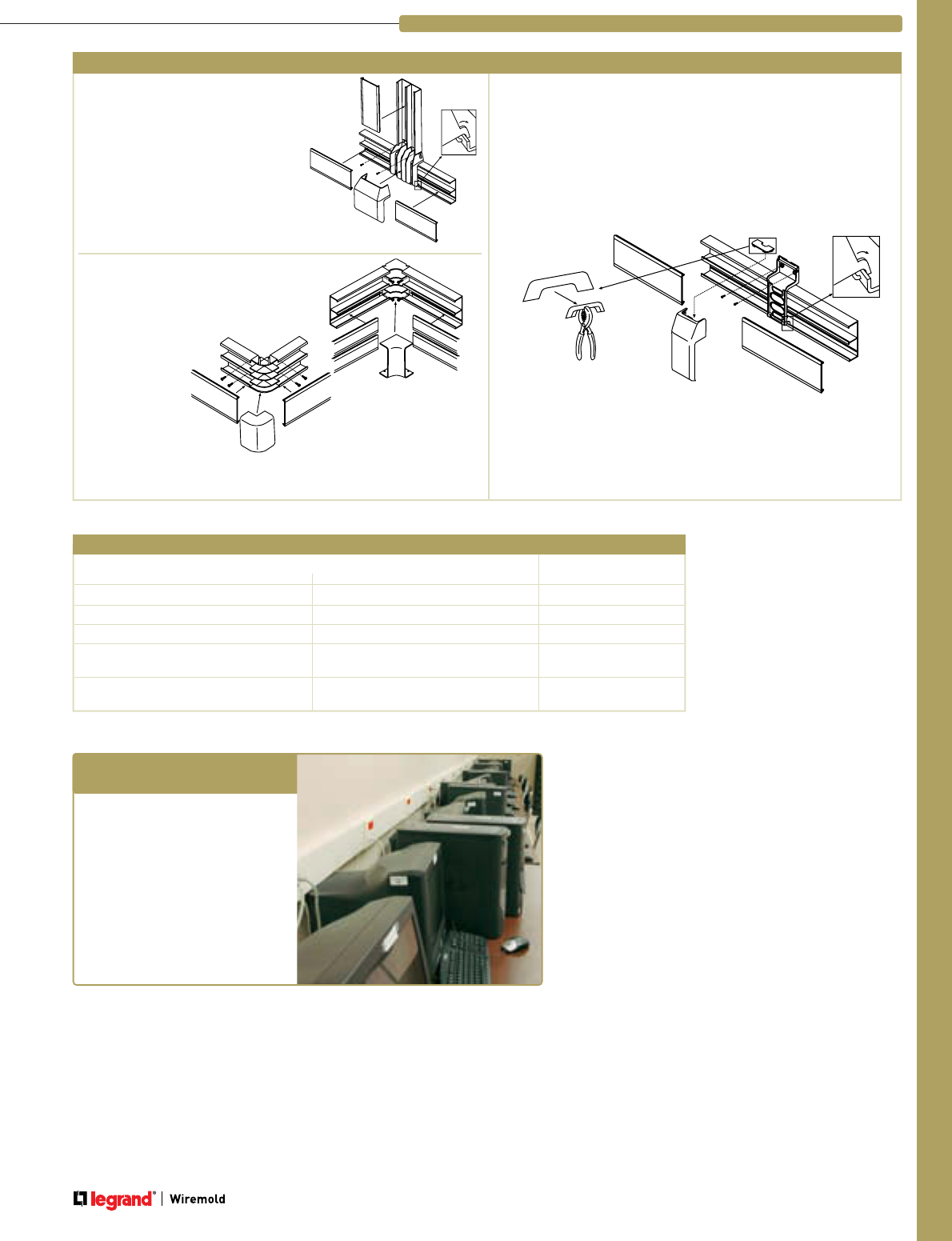 legrand® | Wiremold