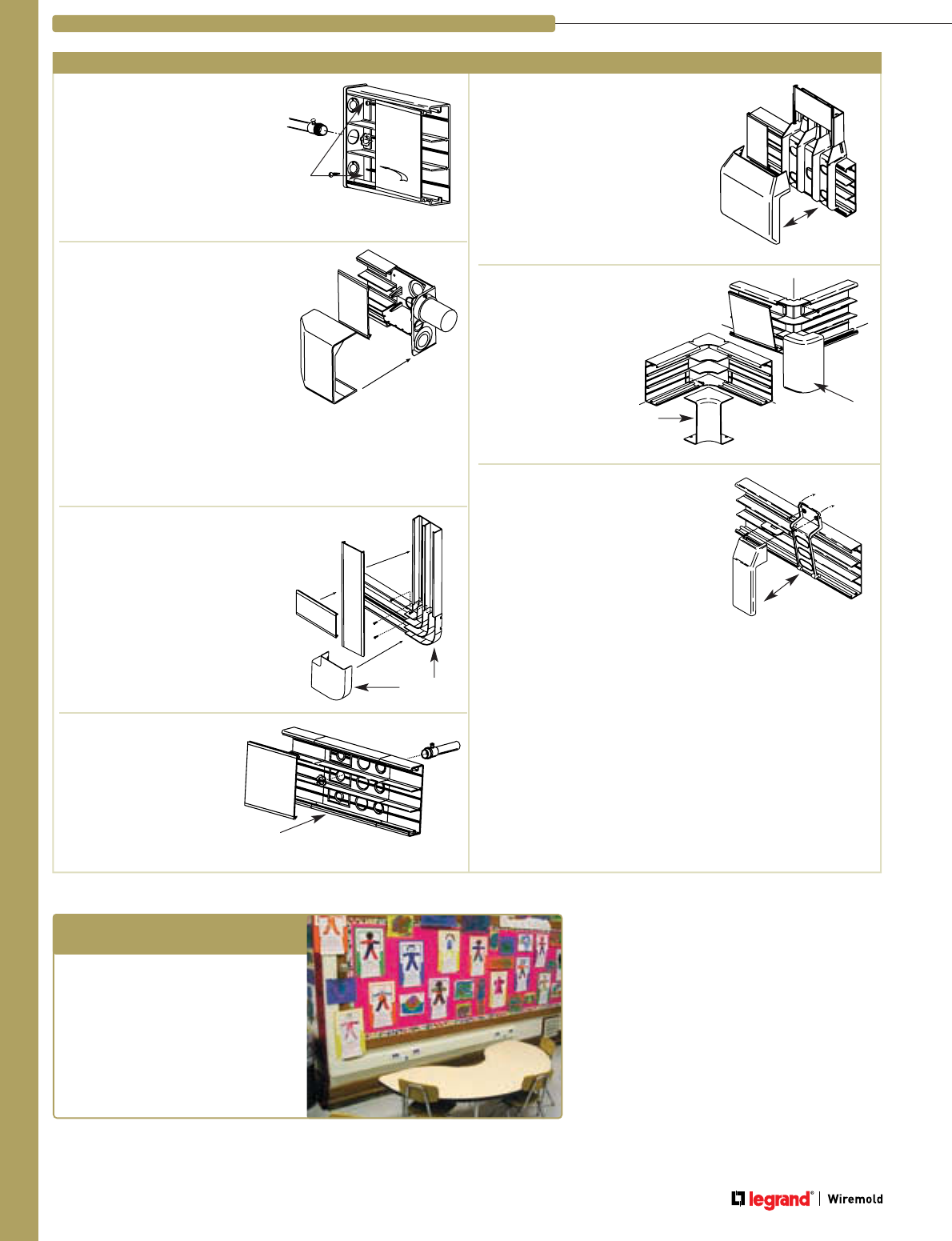 legrand® | Wiremold