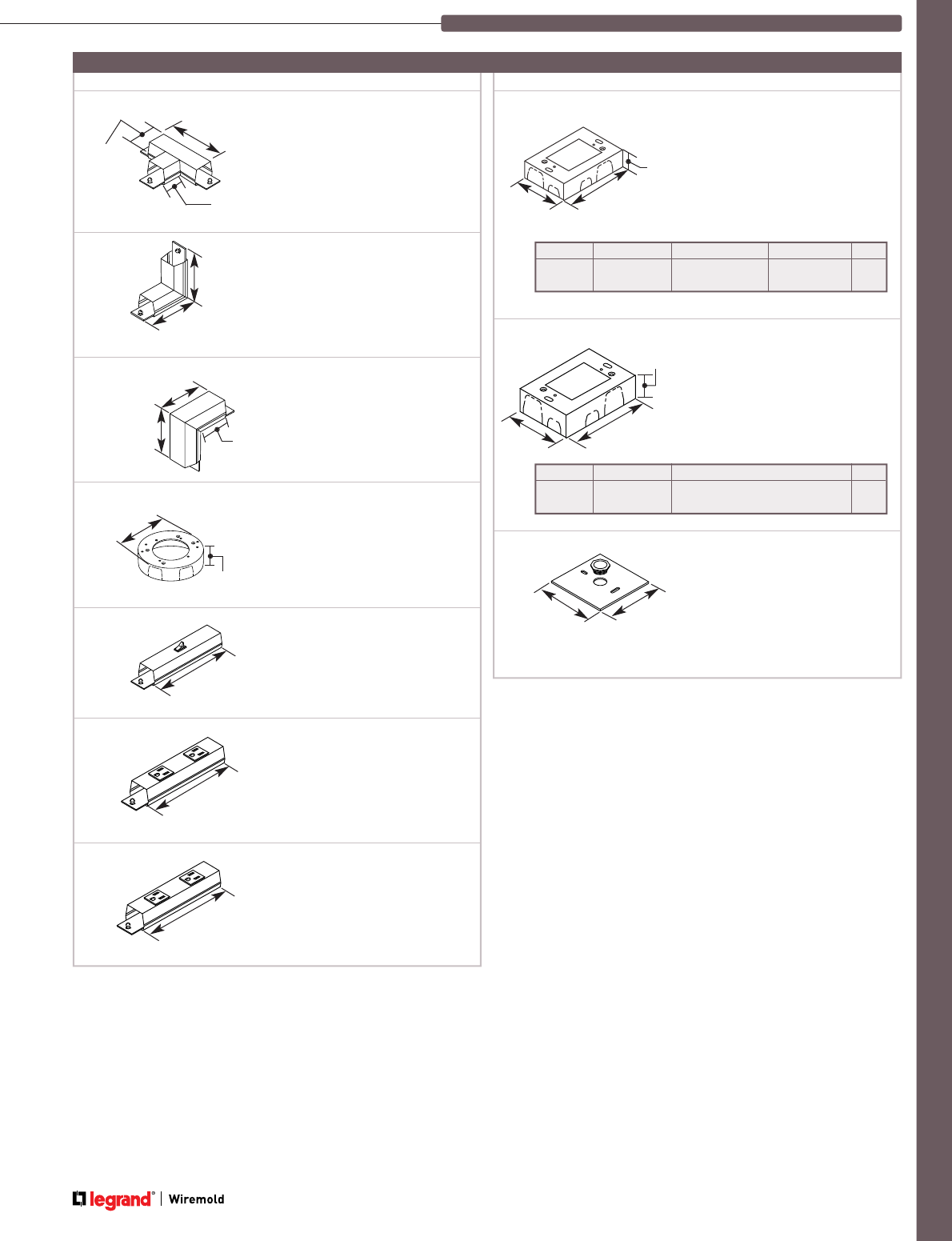 legrand® | Wiremold