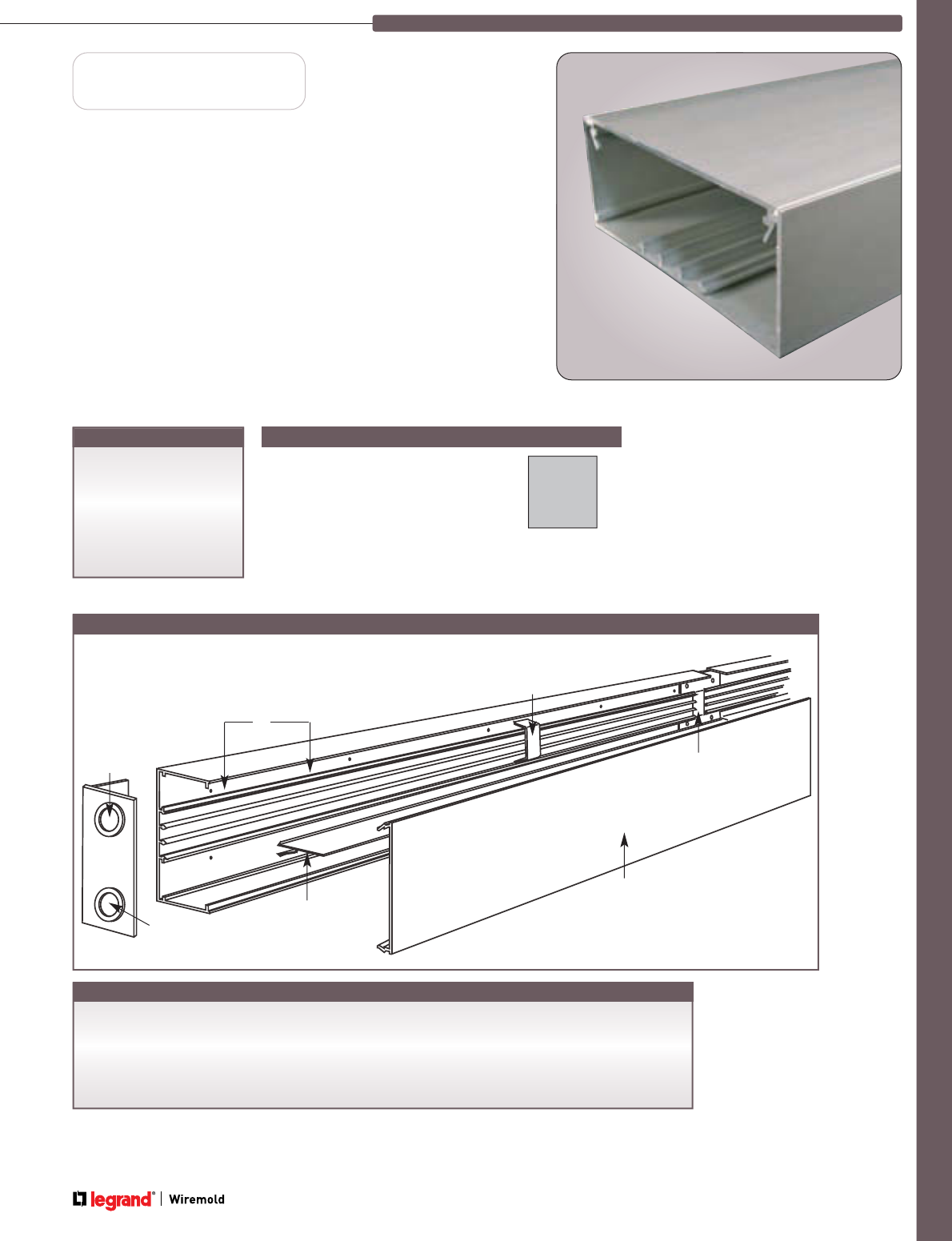 legrand® | Wiremold