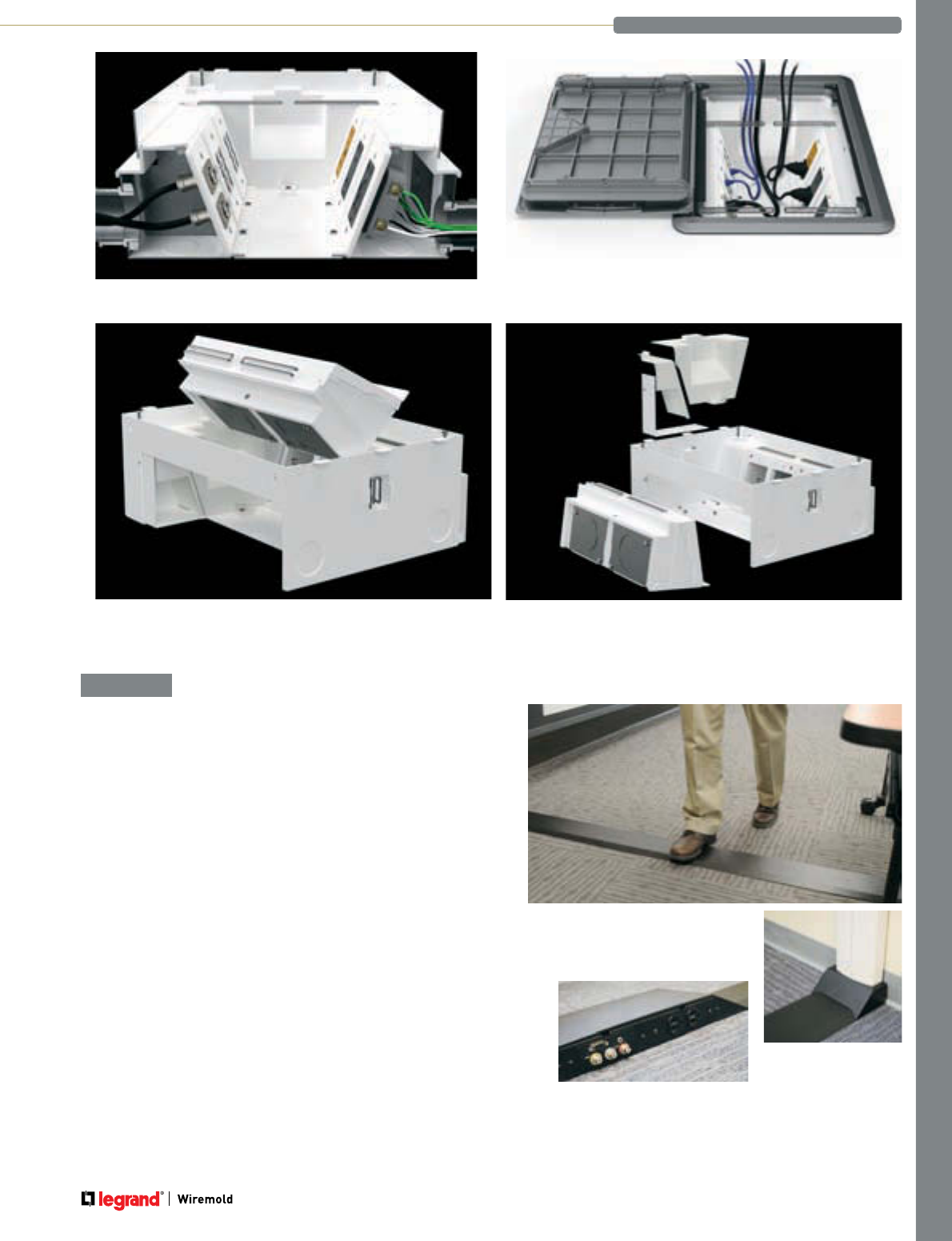 legrand® | Wiremold