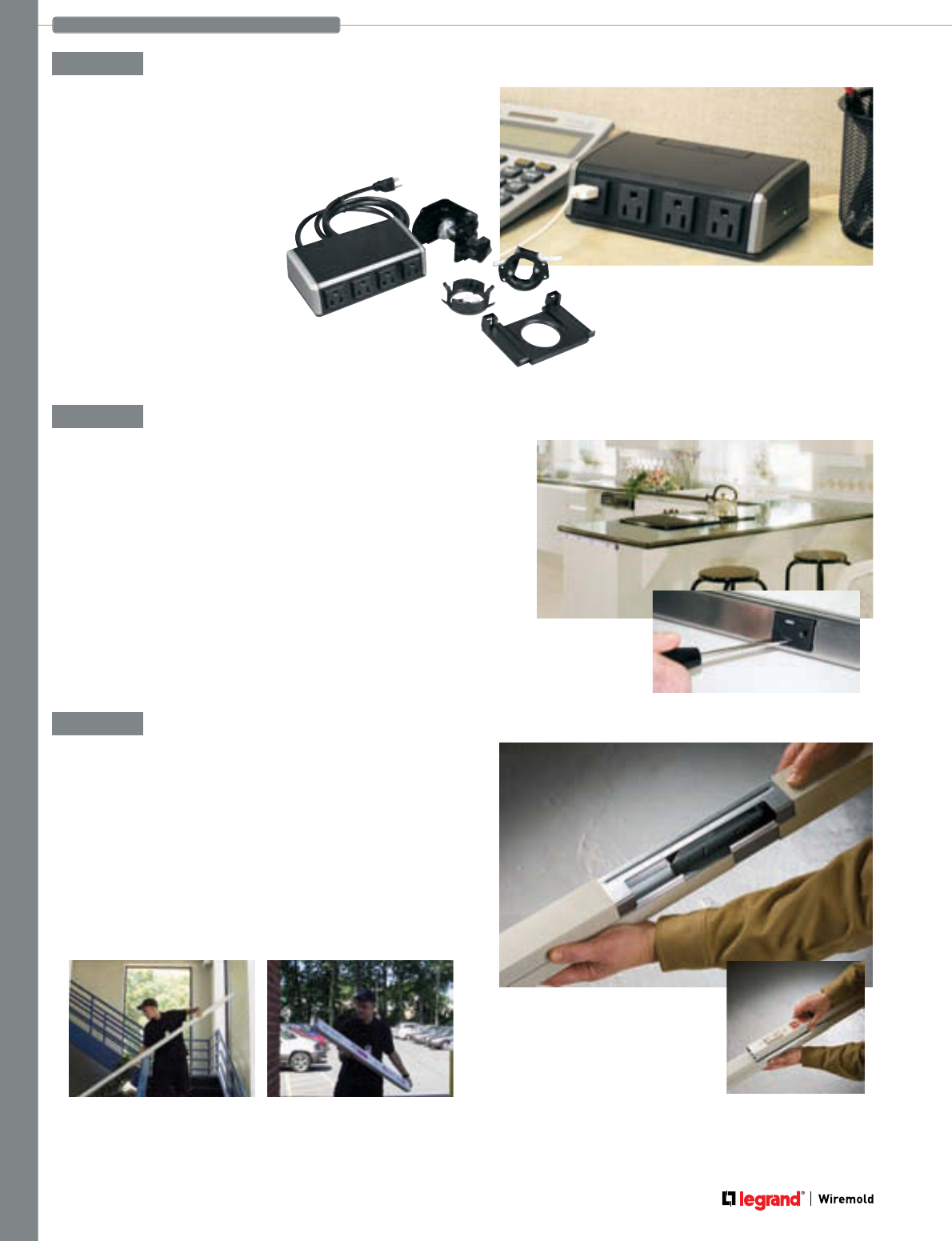 legrand® | Wiremold