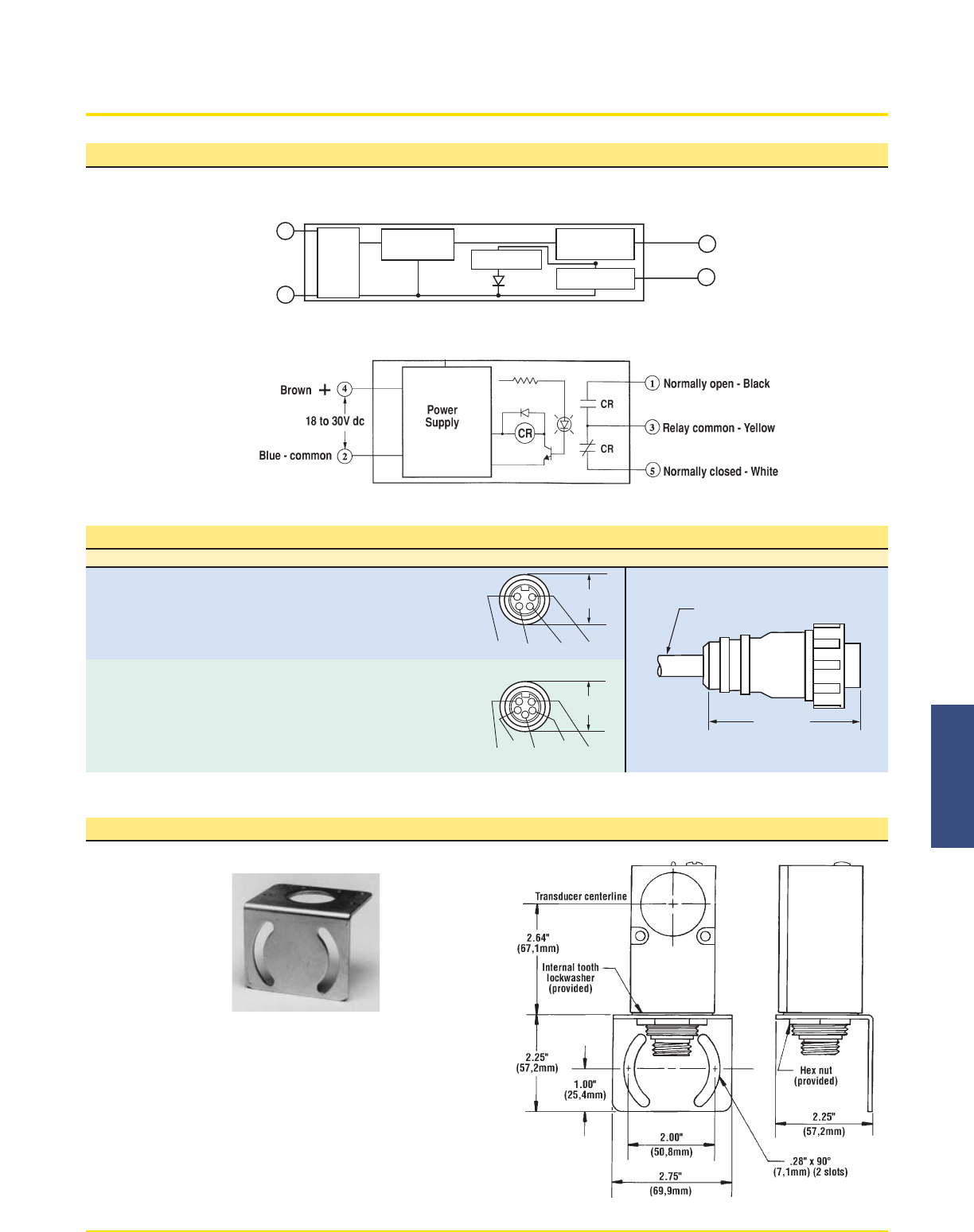 Brown + 4

18 to 30V dc

Blue - common 2

Power Supply

CR

CR

CR

1 Normally open - Black

3 Relay common - Yellow

5 Normally closed - White

Transducer centerline

2.64" (67,1mm)

Internal tooth lockwasher (provided)

2.25" (57,2mm)

1.00" (25,4mm)

2.00" (50,8mm)

2.75" (69,9mm)

.28" x 90° (7,1mm) (2 slots)

Hex nut (provided)

2.25" (57,2mm)