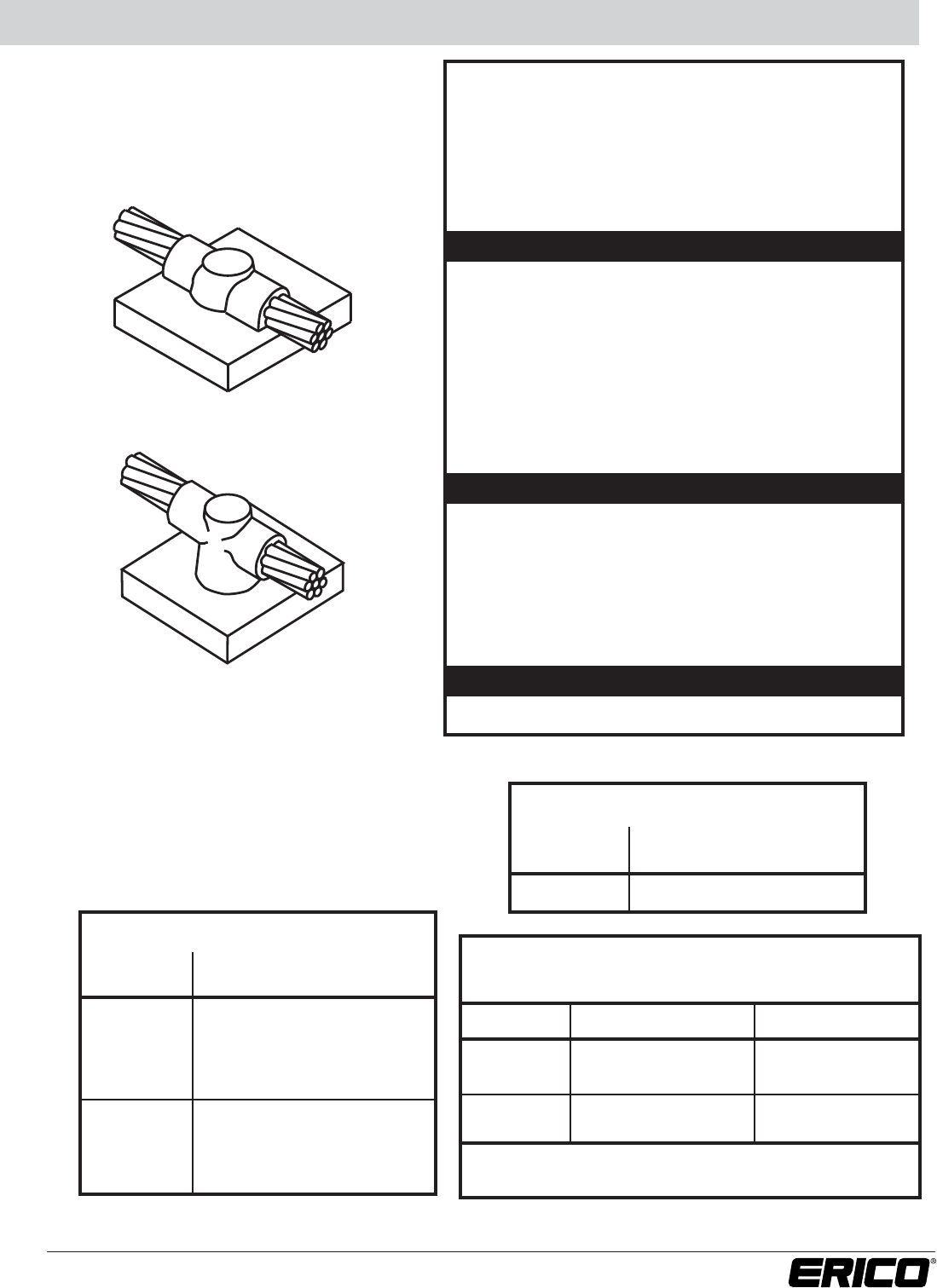 ERICO®