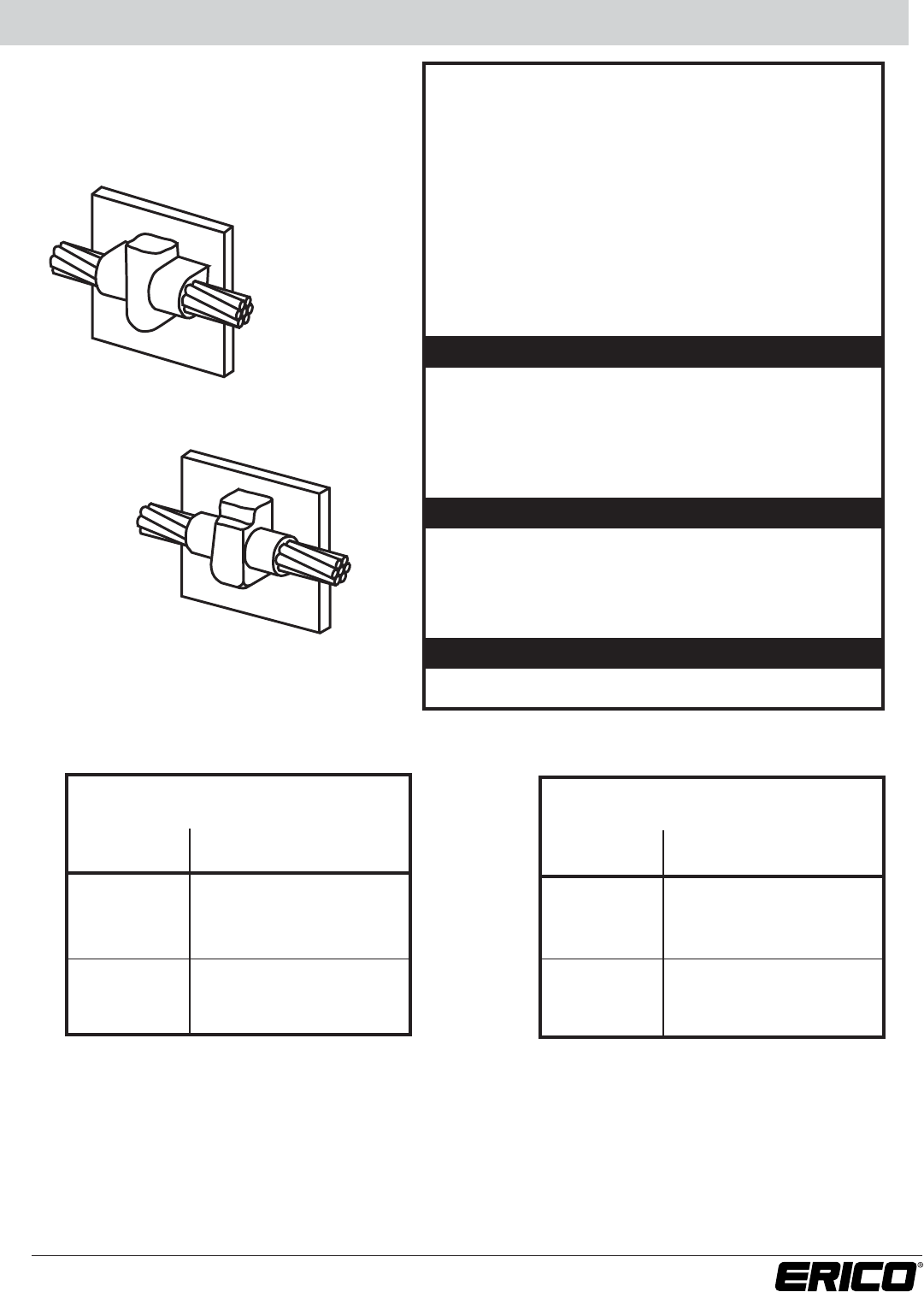 ERICO®