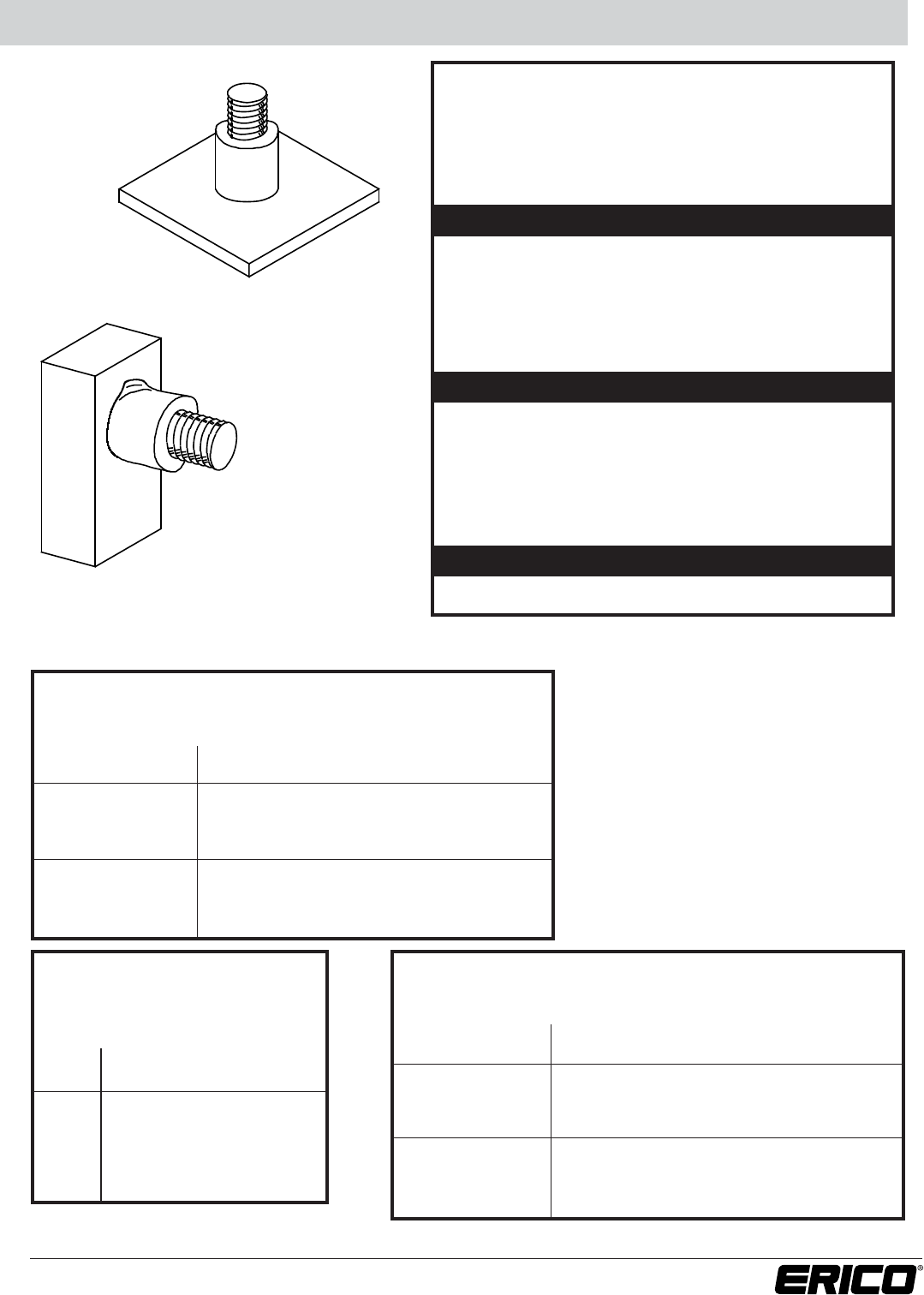 ERICO®