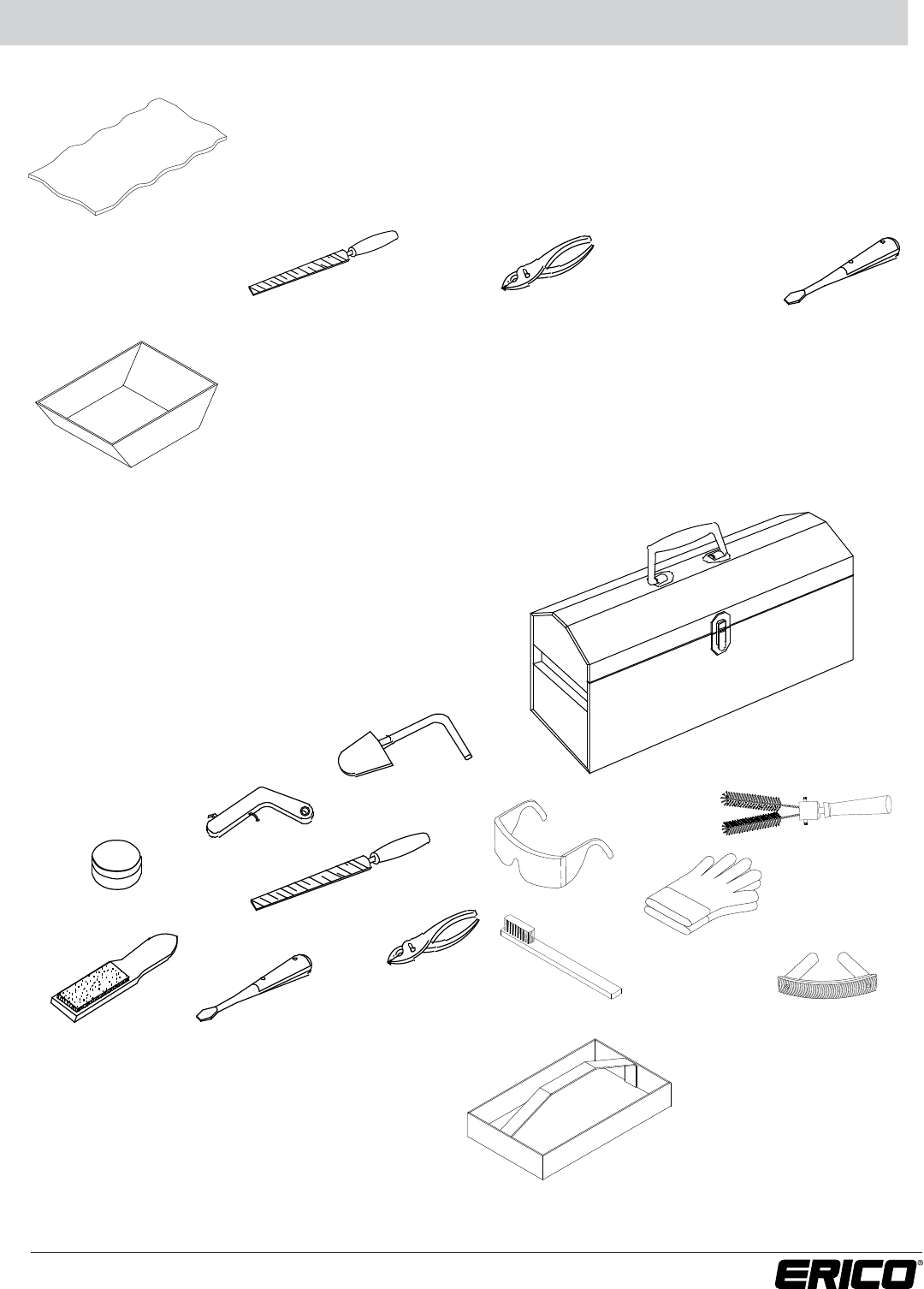 ERICO®