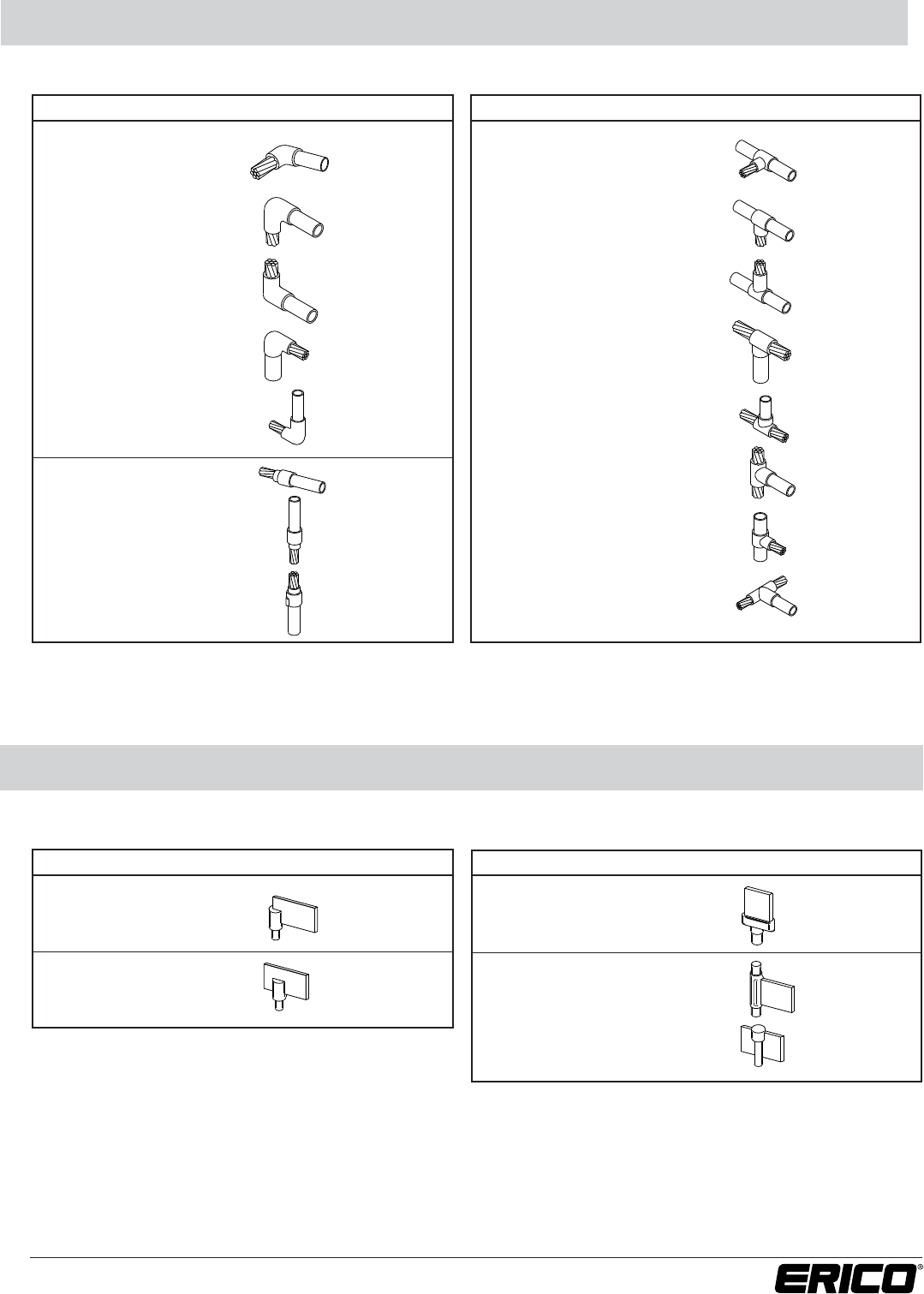 ERICO®