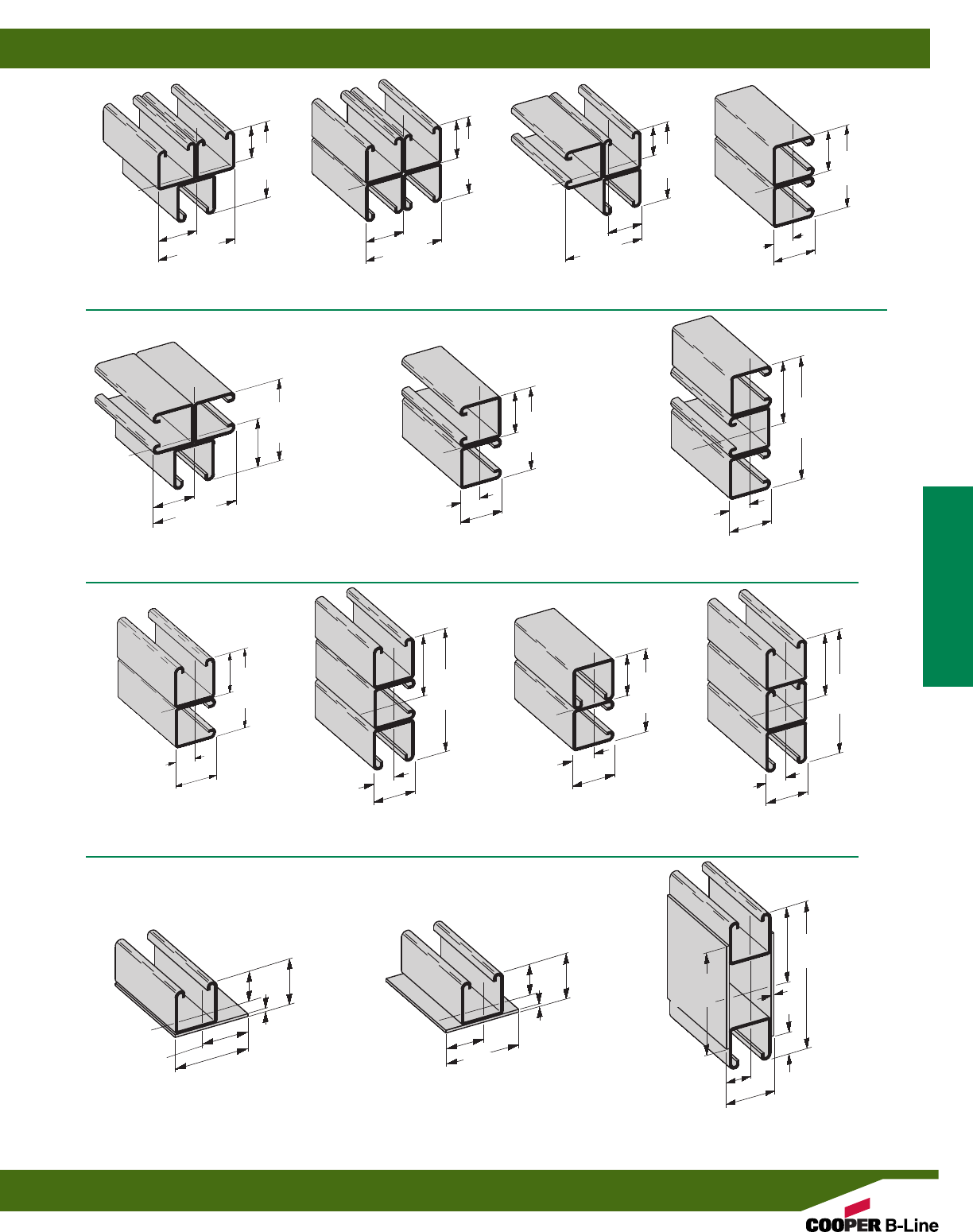 COOPER B-Line