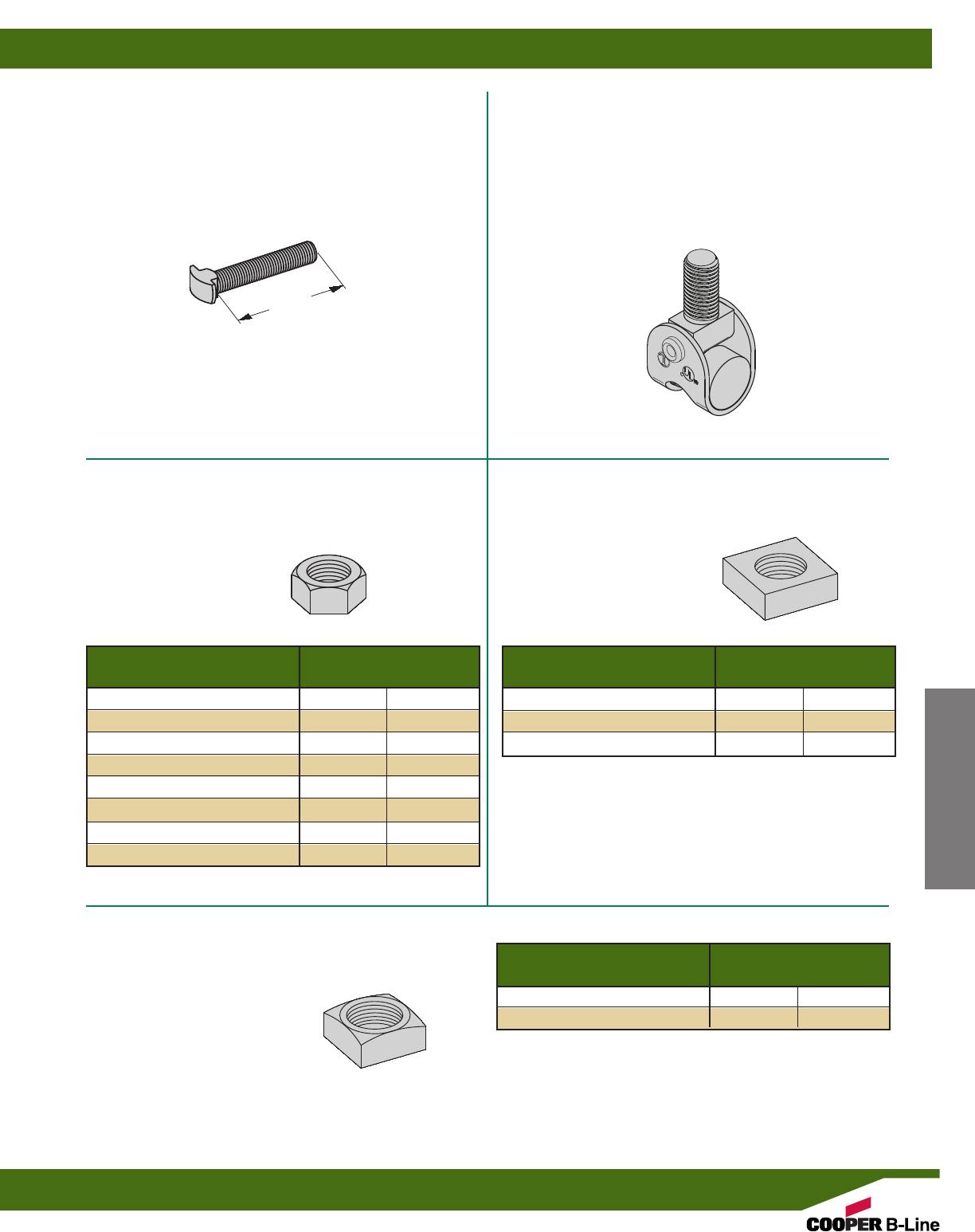 COOPER B-Line