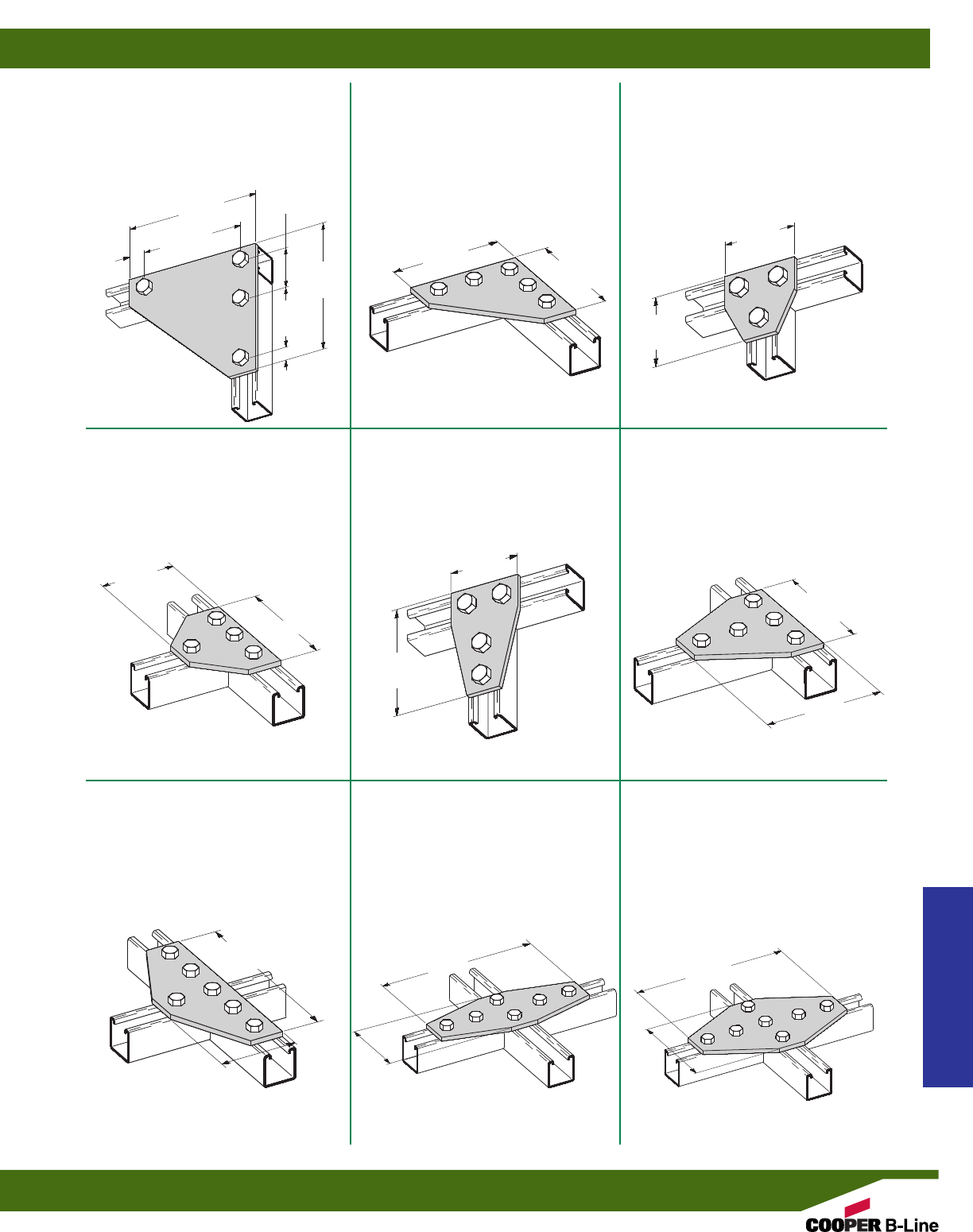 COOPER B-Line