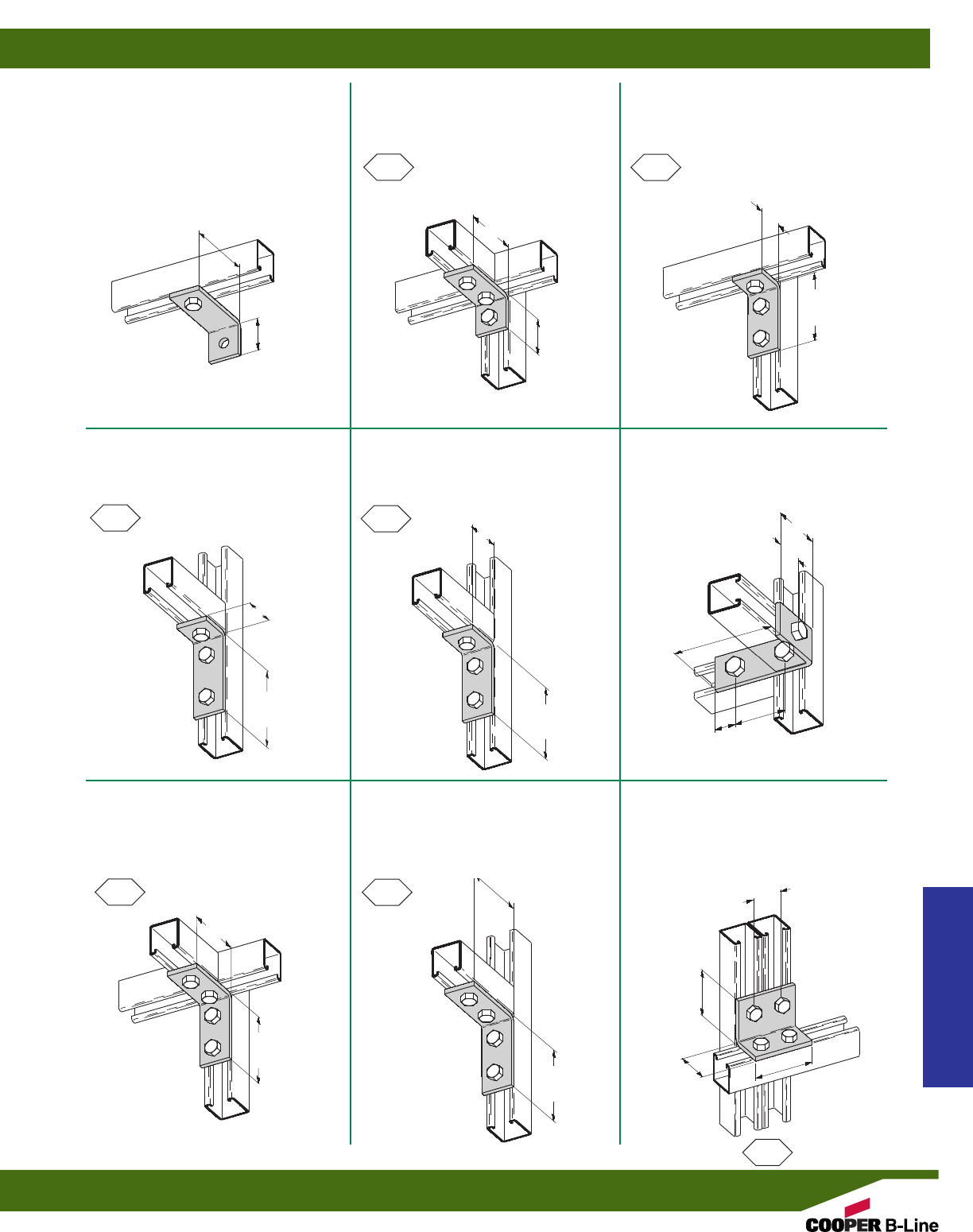 COOPER B-Line