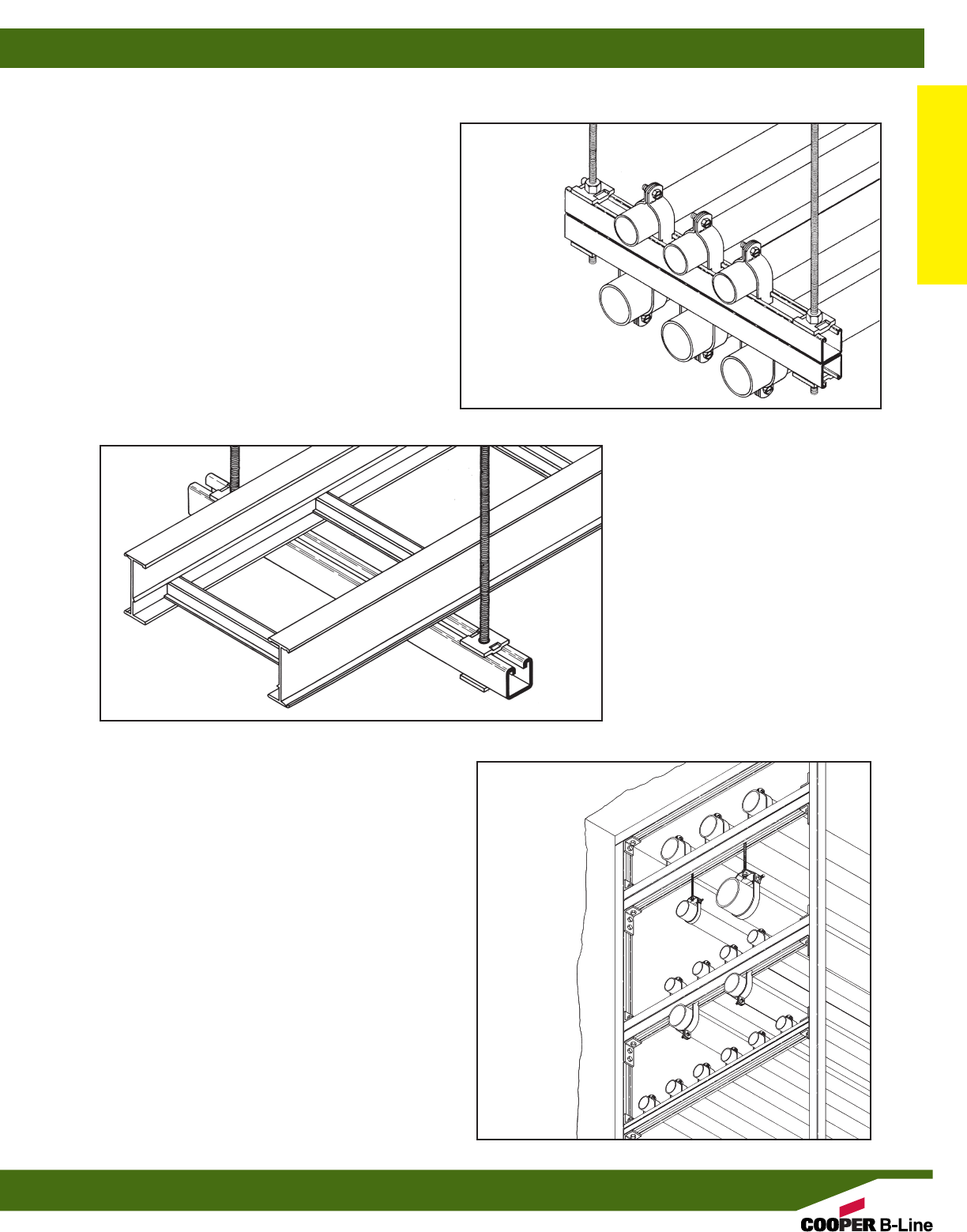 COOPER B-Line