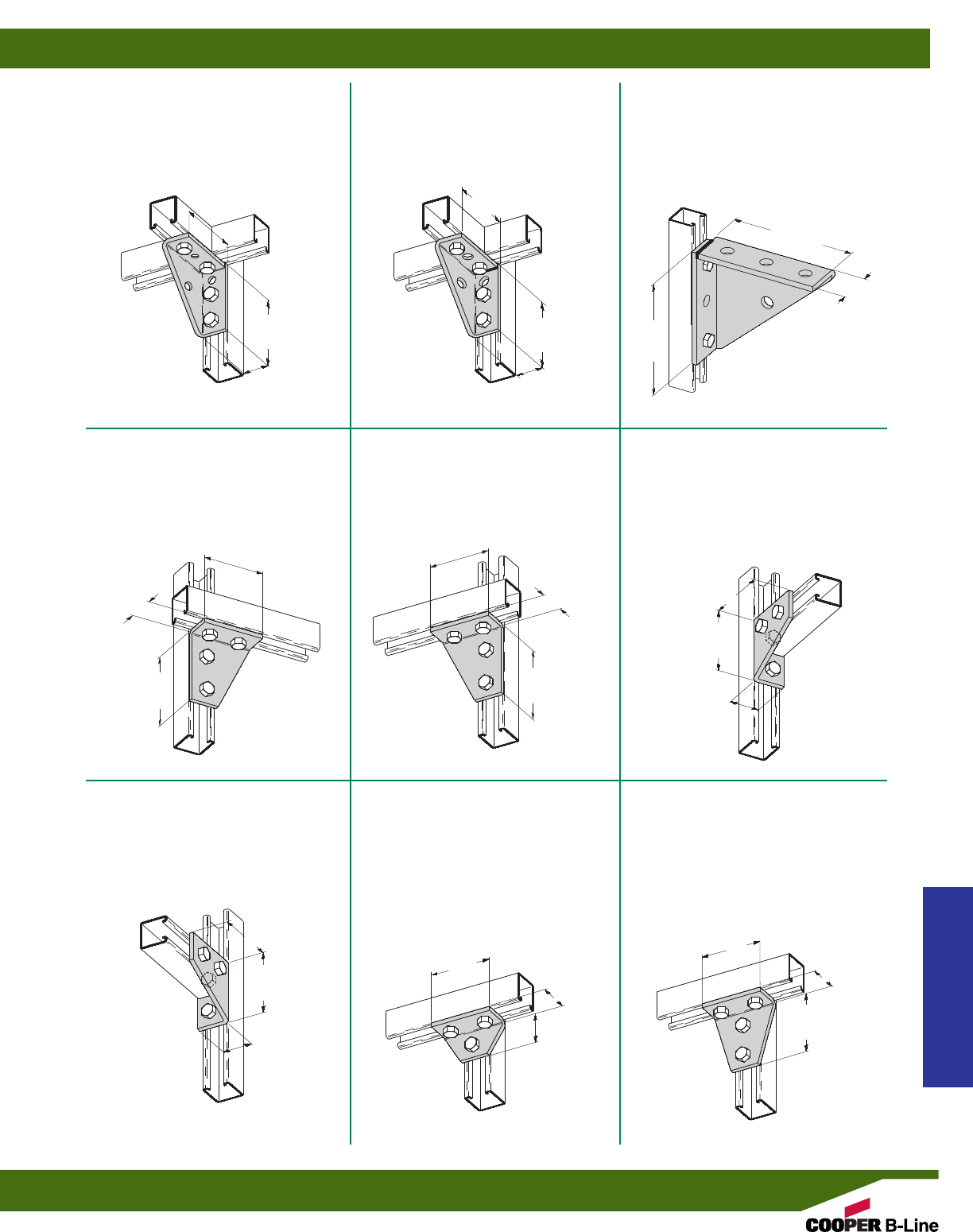 COOPER B-Line