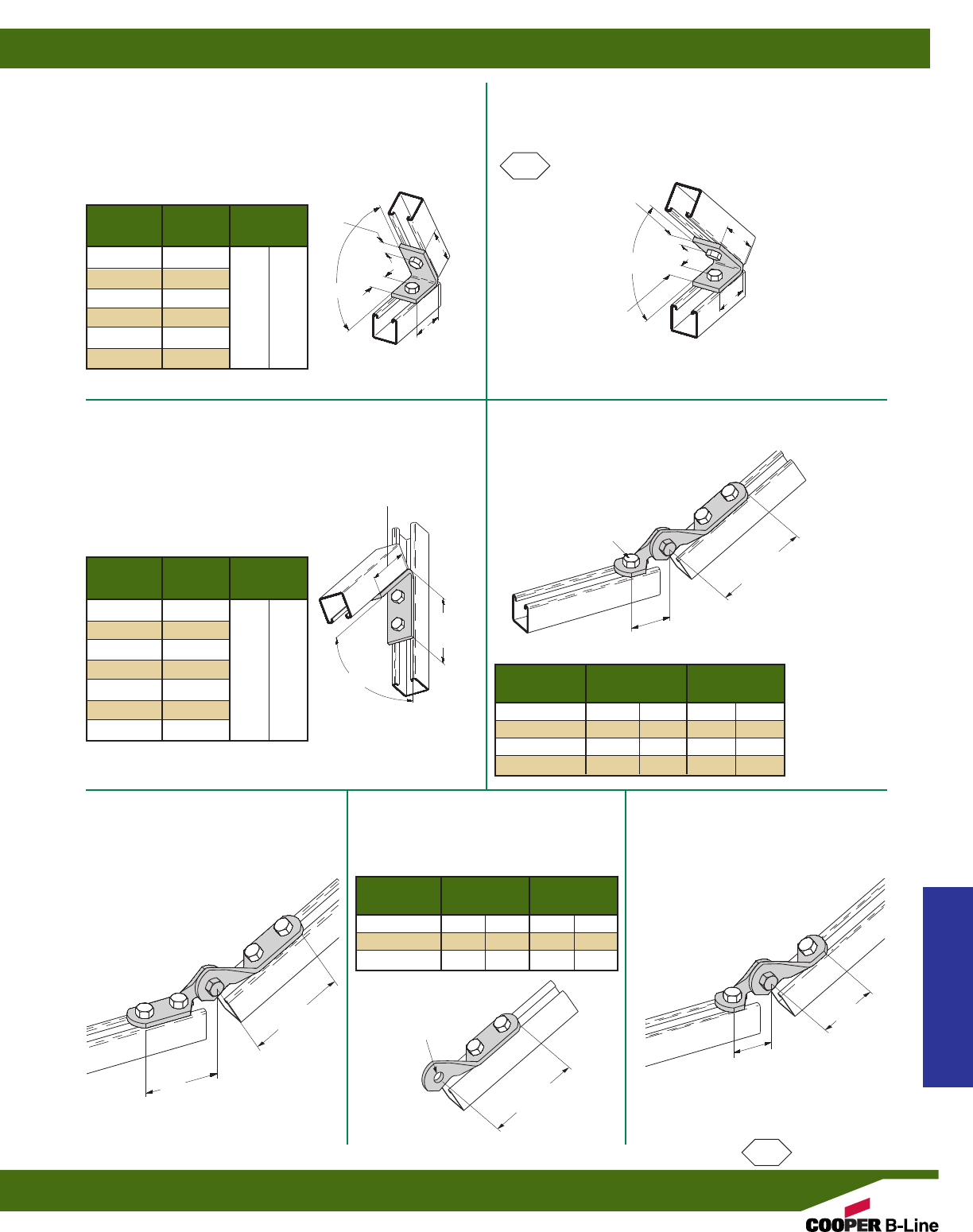 COOPER B-Line