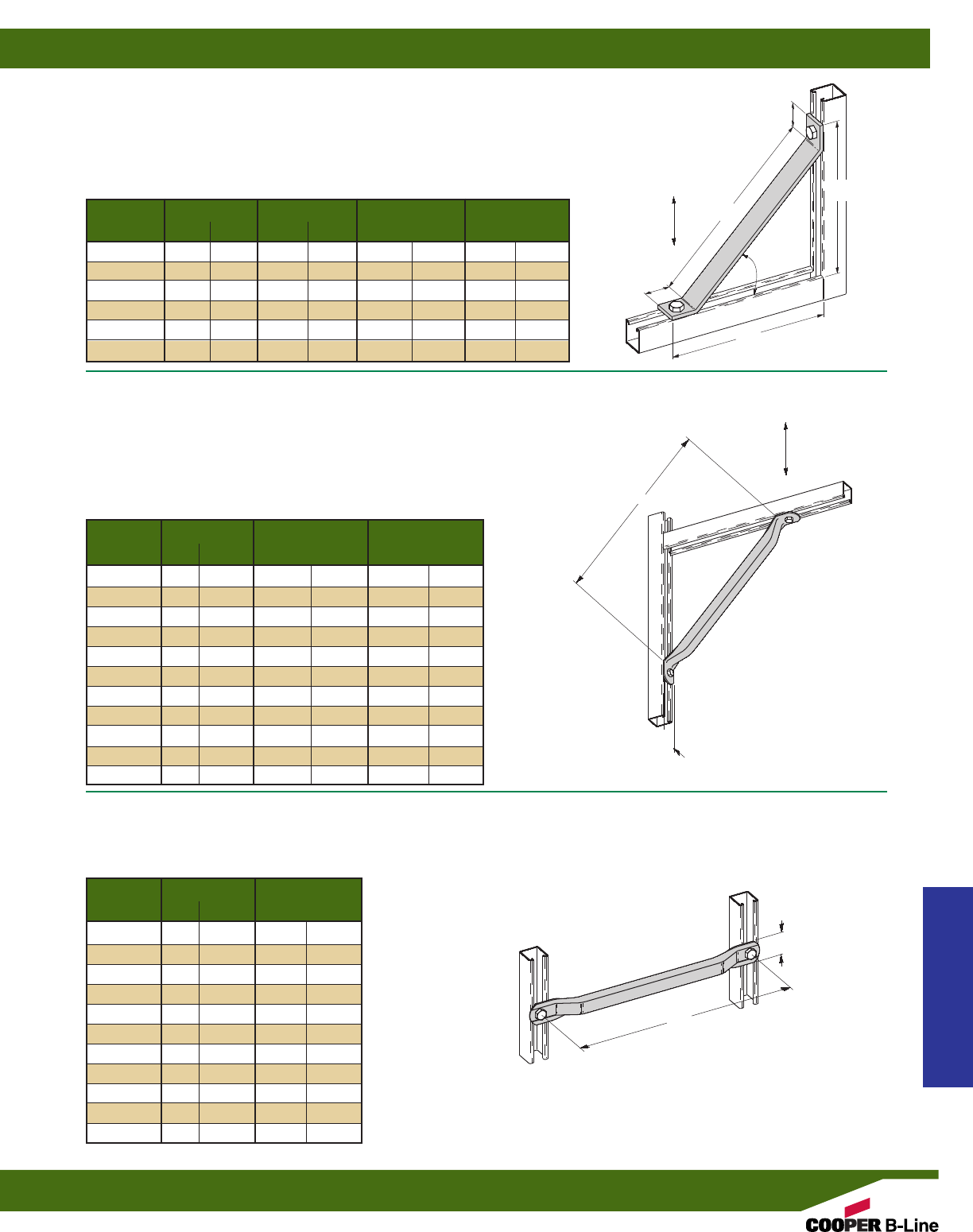 COOPER B-Line