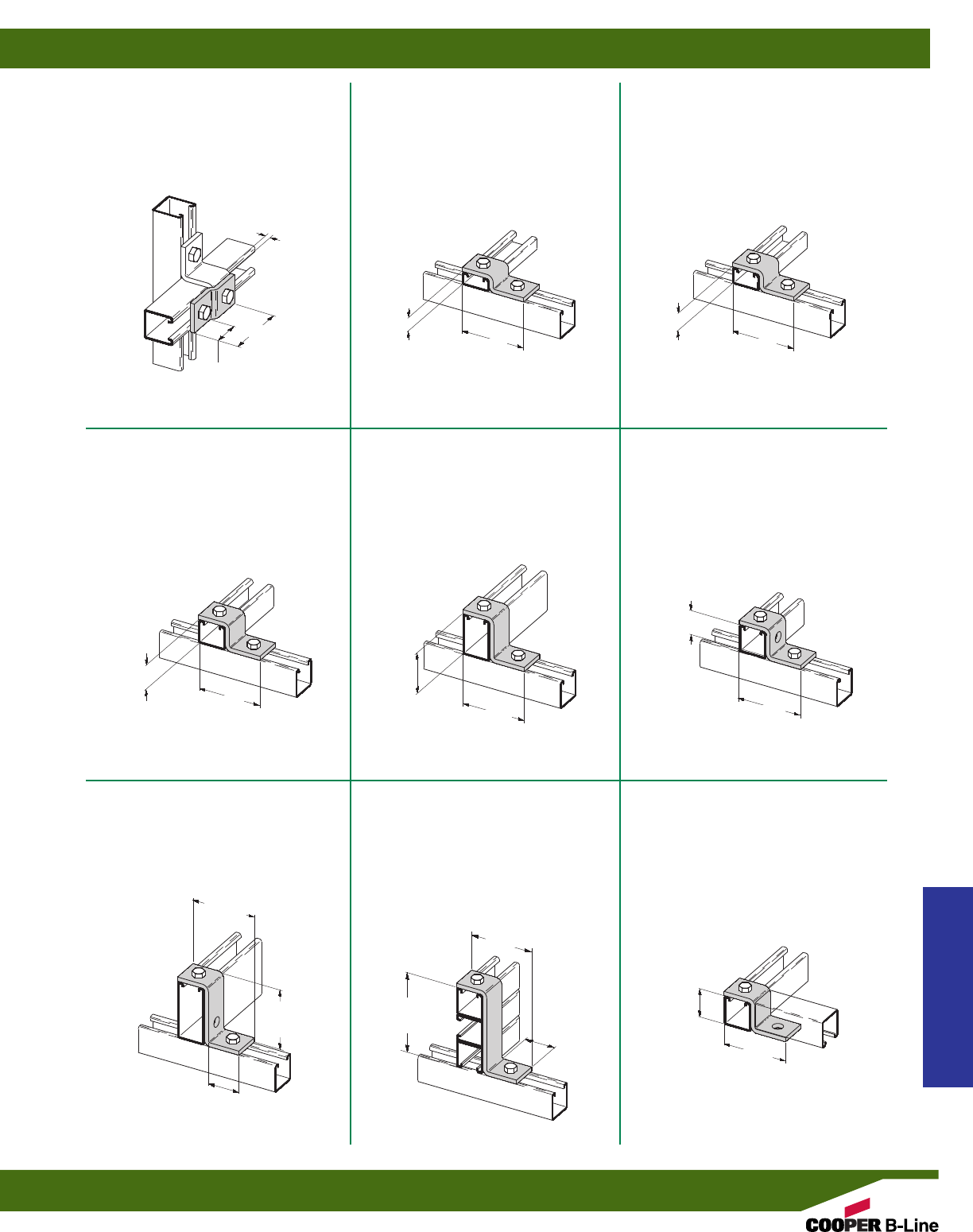 COOPER B-Line